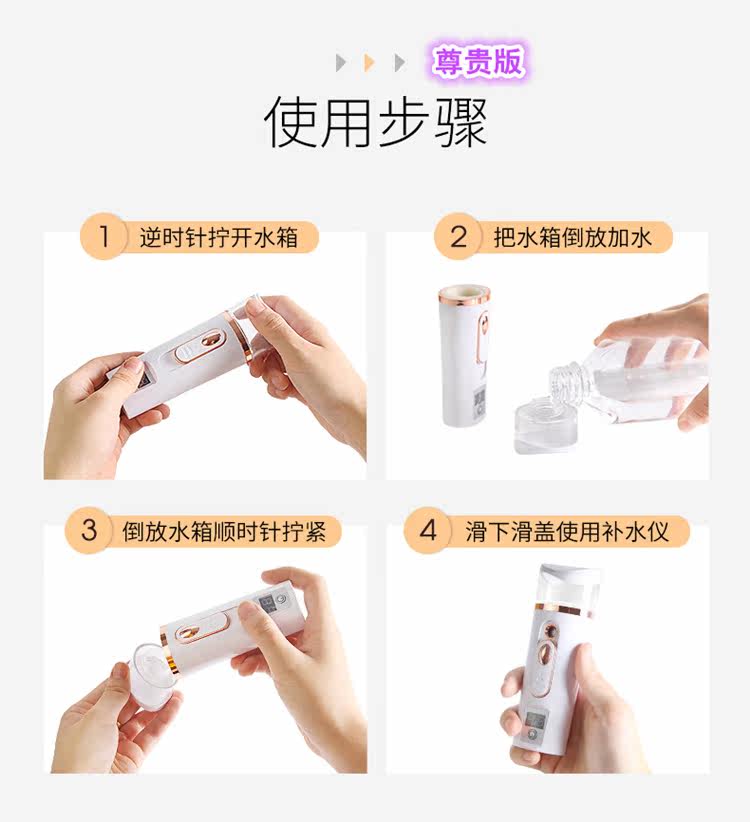 尊贵版

使用步骤

1 逆时针拧开水箱

2 把水箱倒放加水

3 倒放水箱顺时针拧紧

4 滑下滑盖使用补水仪