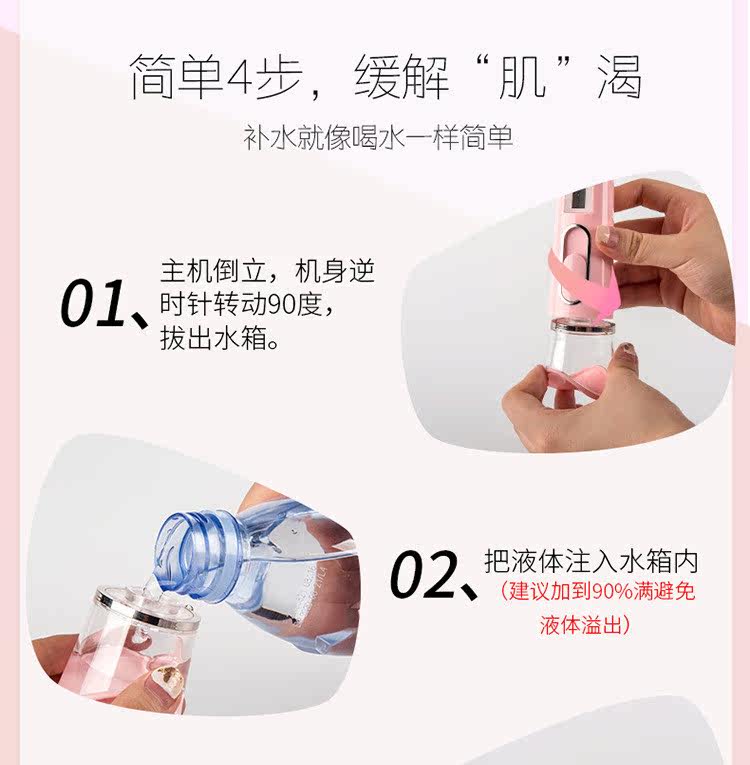 简单4步，缓解“肌”渴

补水就像喝水一样简单

01、主机倒立，机身逆时针转动90度，拔出水箱。

02、把液体注入水箱内
（建议加到90%满避免液体溢出）