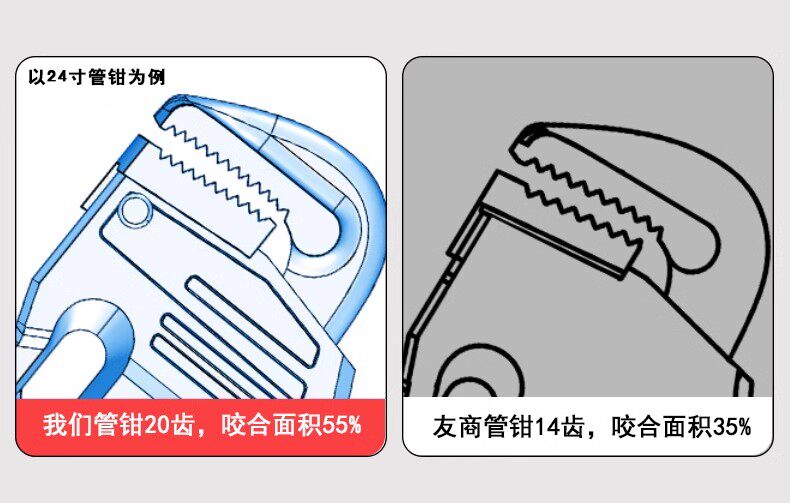 以24寸管钳为例

我们管钳20齿，咬合面积55%

友商管钳14齿，咬合面积35%