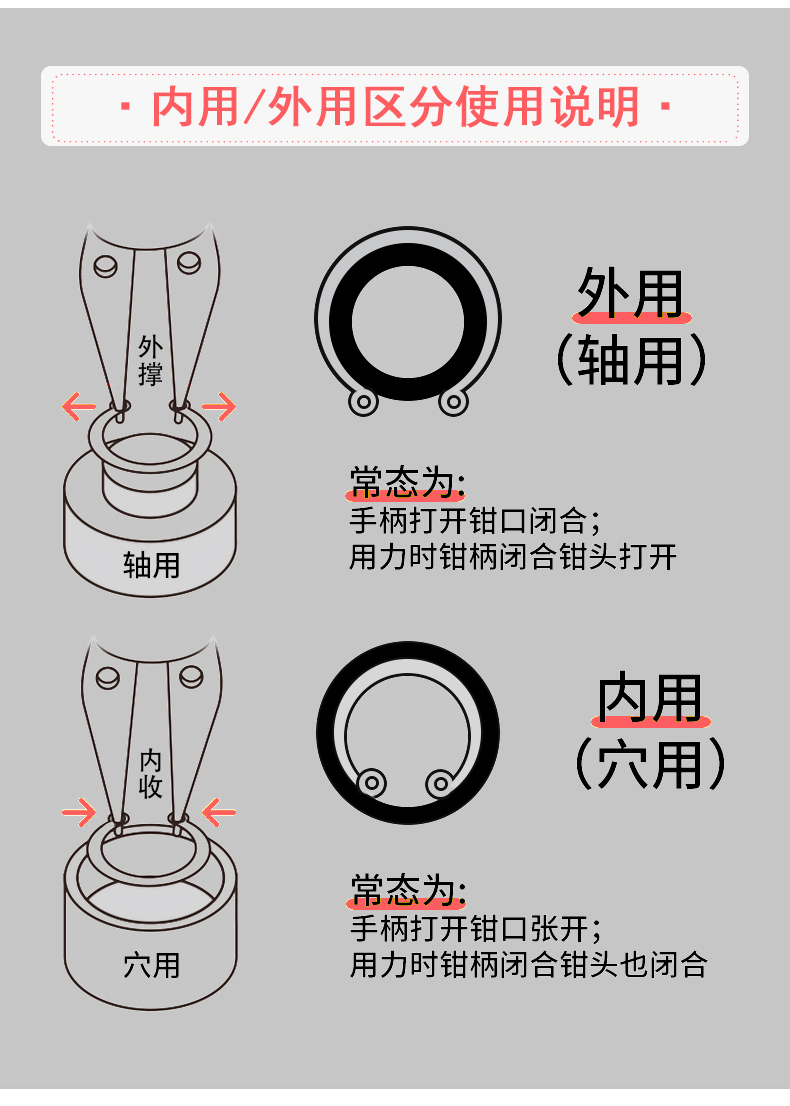 · 内用/外用区分使用说明 ·

外撑

轴用

外用
（轴用）

常态为:
手柄打开钳口闭合；
用力时钳柄闭合钳头打开

内收

穴用

内用
（穴用）

常态为:
手柄打开钳口张开；
用力时钳柄闭合钳头也闭合