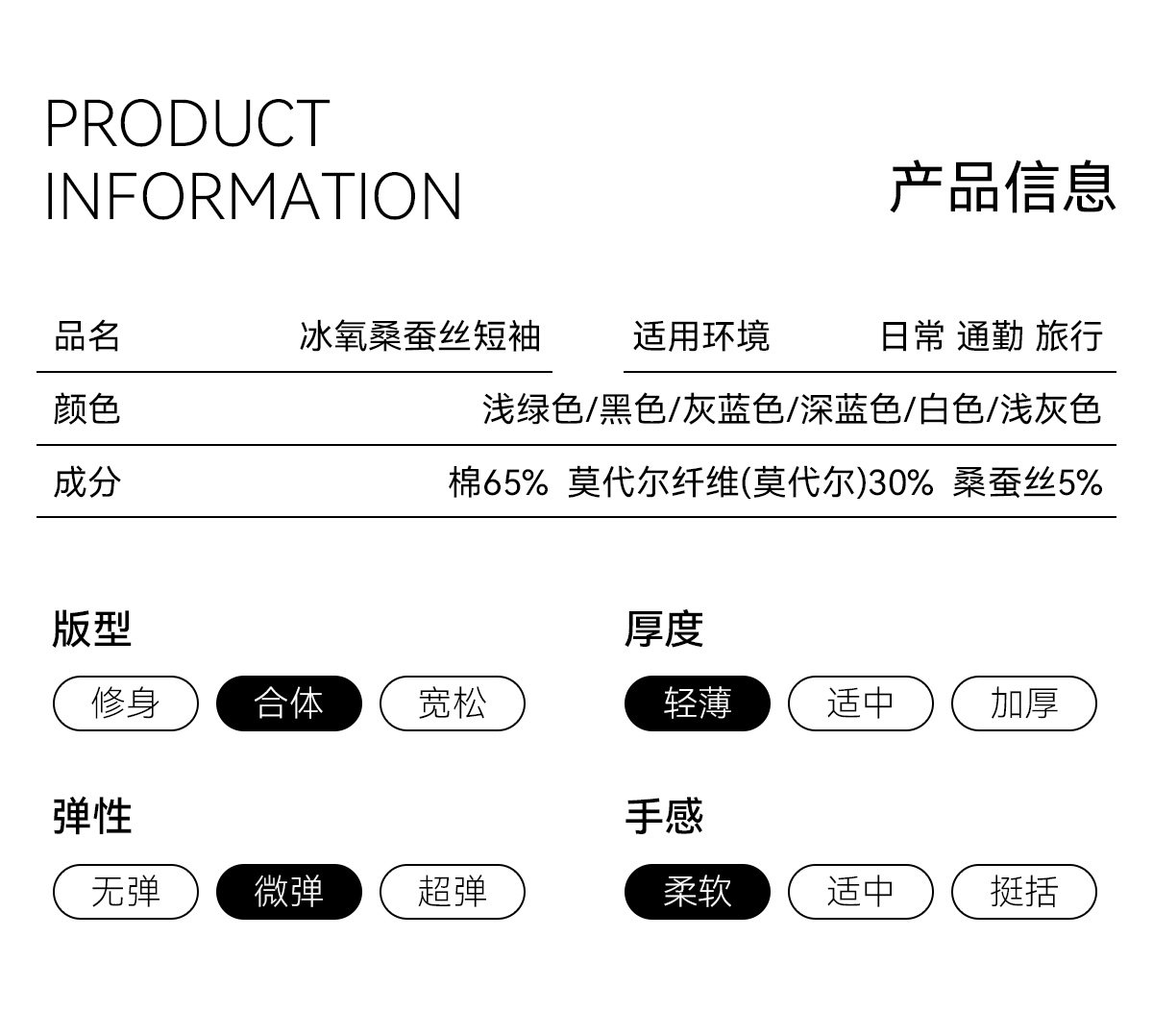 PRODUCT
INFORMATION

产品信息

品名 冰氧桑蚕丝短袖

适用环境 日常 通勤 旅行

颜色 浅绿色/黑色/灰蓝色/深蓝色/白色/浅灰色

成分 棉65% 莫代尔纤维(莫代尔)30% 桑蚕丝5%

版型

修身 合体 宽松

厚度

轻薄 适中 加厚

弹性

无弹 微弹 超弹

手感

柔软 适中 挺括