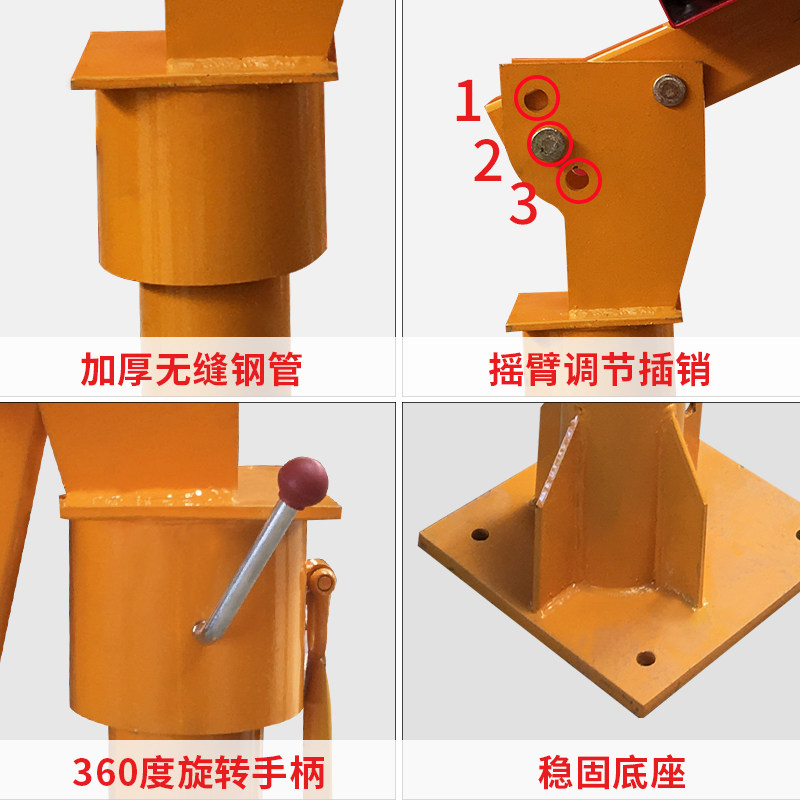 加厚无缝钢管

1
2
3

摇臂调节插销

360度旋转手柄

稳固底座