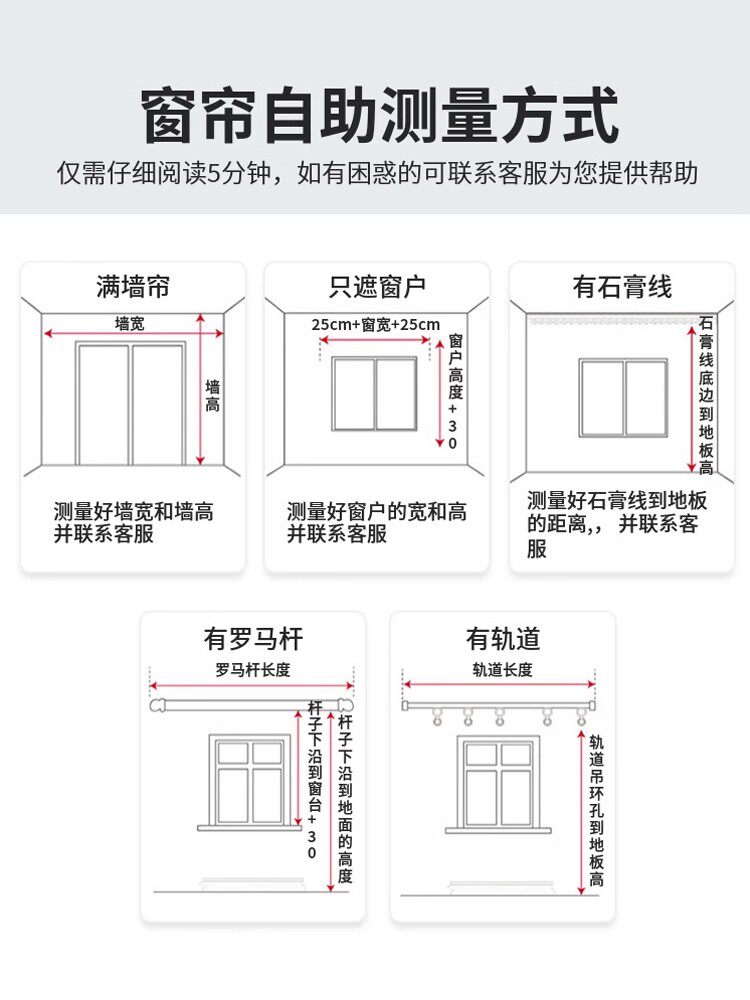 窗帘自助测量方式

仅需仔细阅读5分钟，如有困惑的可联系客服为您提供帮助

满墙帘

墙宽

墙高

测量好墙宽和墙高并联系客服

只遮窗户

25cm+窗宽+25cm

窗户高度+30

测量好窗户的宽和高并联系客服

有石膏线

石膏线底边到地板高

测量好石膏线到地板的距离,，并联系客服

有罗马杆

罗马杆长度

杆子下沿到窗台+30

杆子下沿到地面的高度

有轨道

轨道长度

轨道吊环孔到地板高