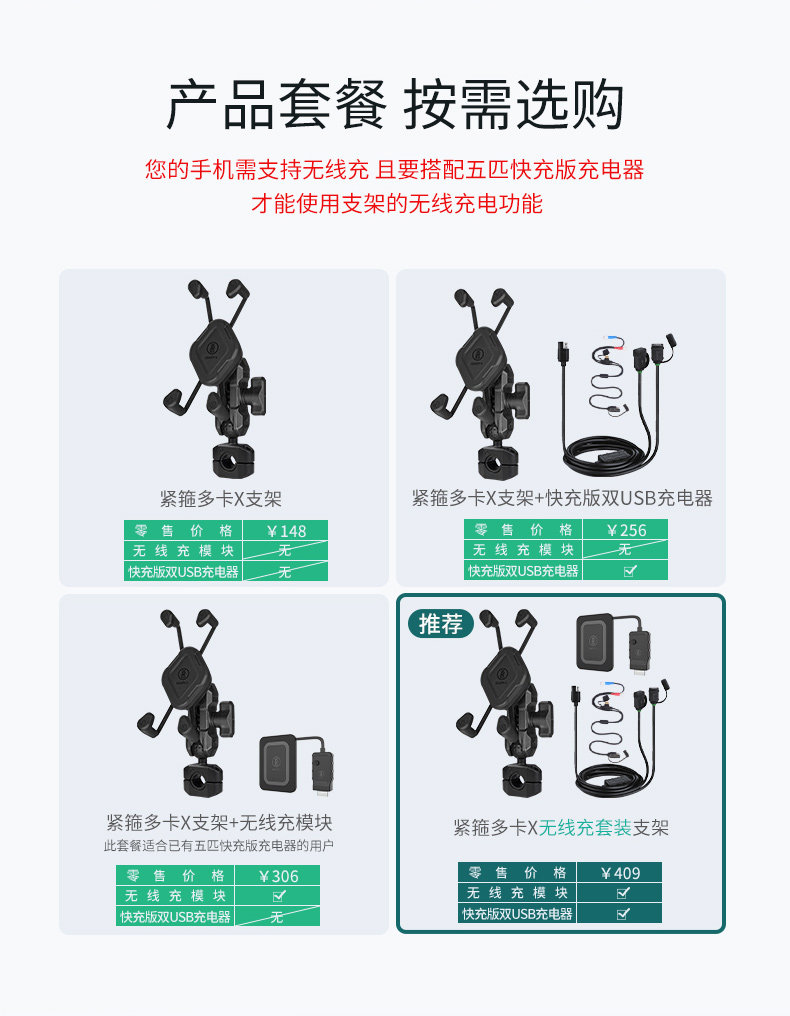 产品套餐 按需选购

您的手机需支持无线充 且要搭配五匹快充版充电器
才能使用支架的无线充电功能

紧箍多卡X支架

| 零售价格 | ¥148 |
|---|---|
| 无线充模块 | 无 |
| 快充版双USB充电器 | 无 |

紧箍多卡X支架+快充版双USB充电器

| 零售价格 | ¥256 |
|---|---|
| 无线充模块 | 无 |
| 快充版双USB充电器 | ☑ |

紧箍多卡X支架+无线充模块
此套餐适合已有五匹快充版充电器的用户

| 零售价格 | ¥306 |
|---|---|
| 无线充模块 | ☑ |
| 快充版双USB充电器 | 无 |

推荐

紧箍多卡X无线充套装支架

| 零售价格 | ¥409 |
|---|---|
| 无线充模块 | ☑ |
| 快充版双USB充电器 | ☑ |