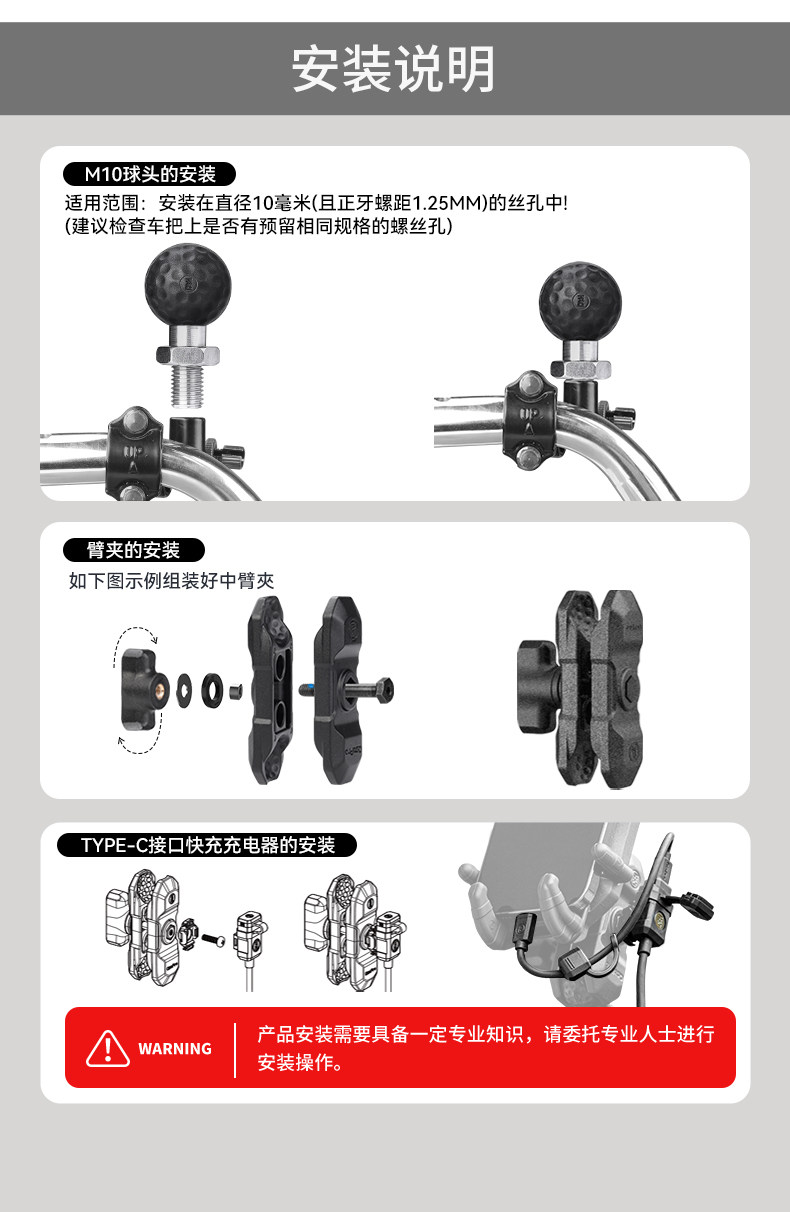 安装说明

M10球头的安装

适用范围：安装在直径10毫米(且正牙螺距1.25MM)的丝孔中!
(建议检查车把上是否有预留相同规格的螺丝孔)

臂夹的安装

如下图示例组装好中臂夹

TYPE-C接口快充充电器的安装

WARNING

产品安装需要具备一定专业知识，请委托专业人士进行安装操作。