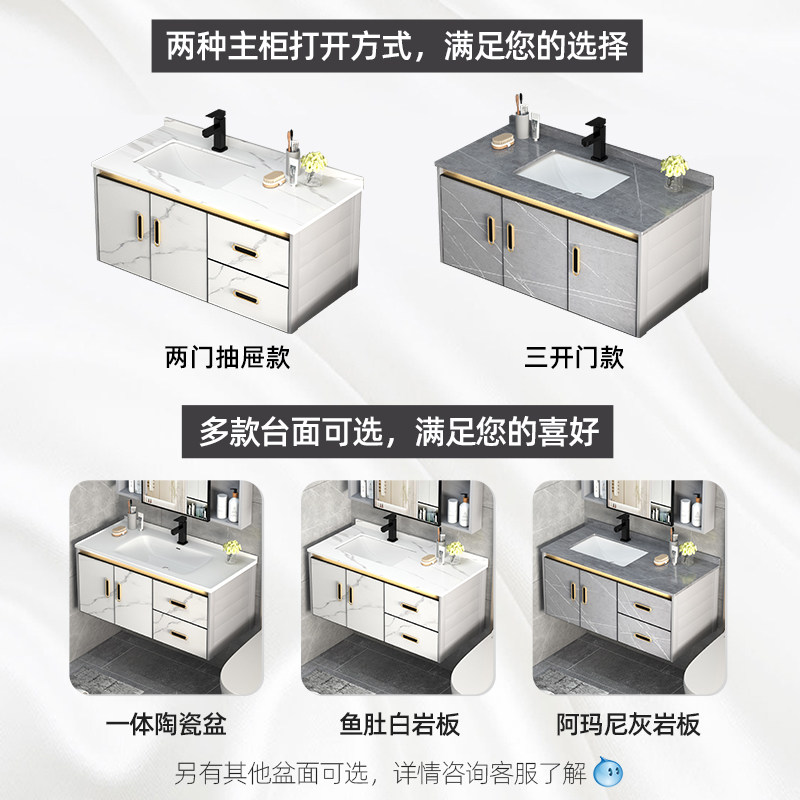 两种主柜打开方式，满足您的选择

两门抽屉款

三开门款

多款台面可选，满足您的喜好

一体陶瓷盆

鱼肚白岩板

阿玛尼灰岩板

另有其他盆面可选，详情咨询客服了解