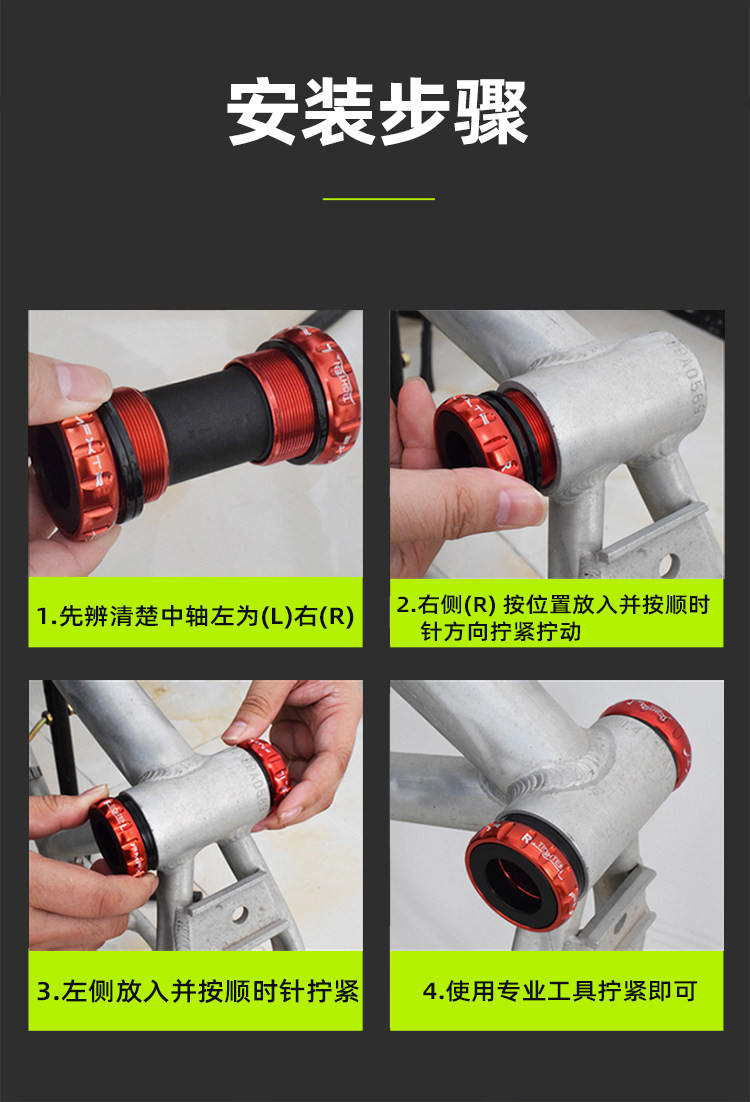 安装步骤

1.先辨清楚中轴左为(L)右(R)

2.右侧(R) 按位置放入并按顺时针方向拧紧拧动

3.左侧放入并按顺时针拧紧

4.使用专业工具拧紧即可