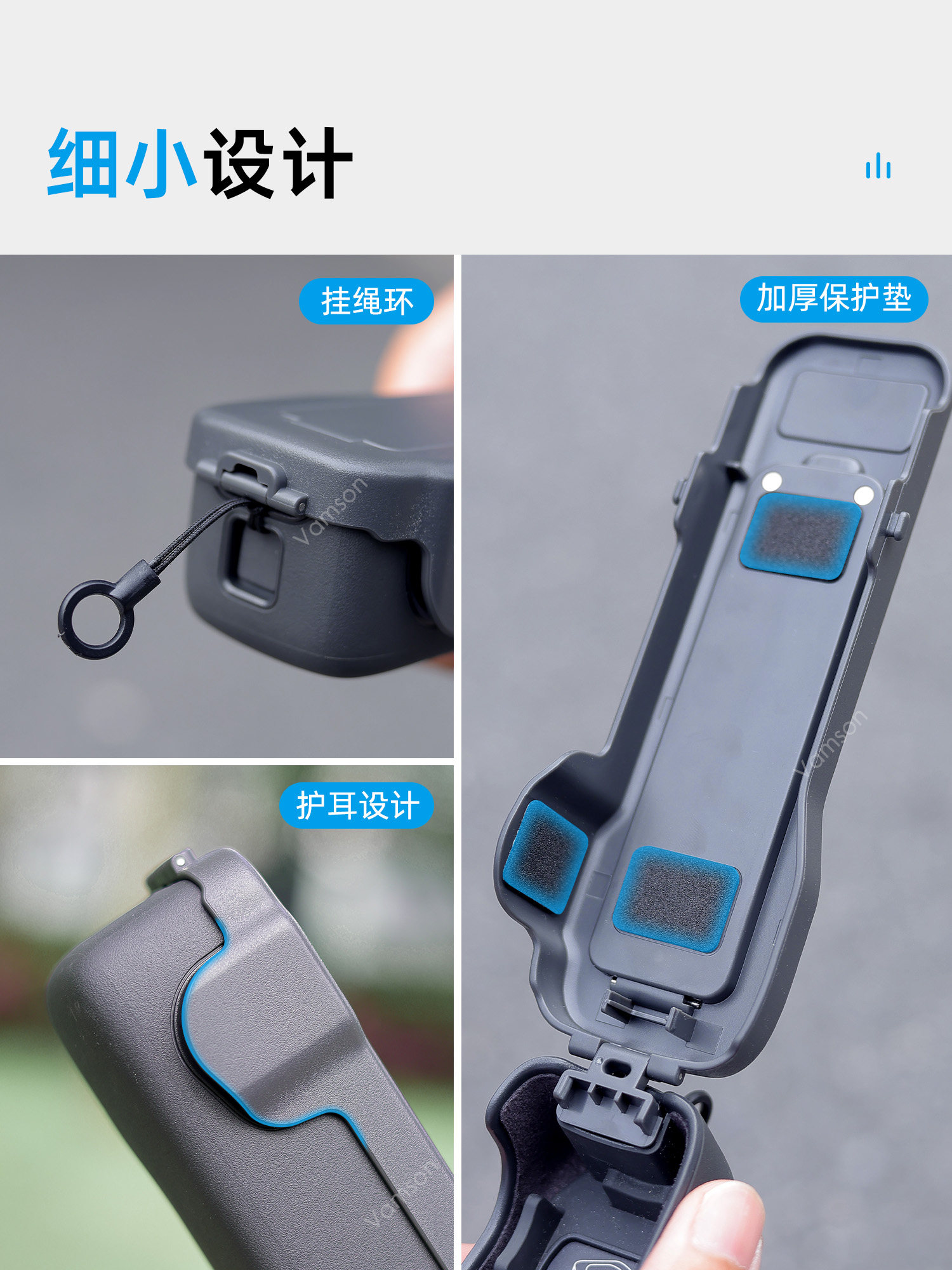 细小设计

挂绳环

Vamson

加厚保护垫

Vamson

护耳设计

Vamson