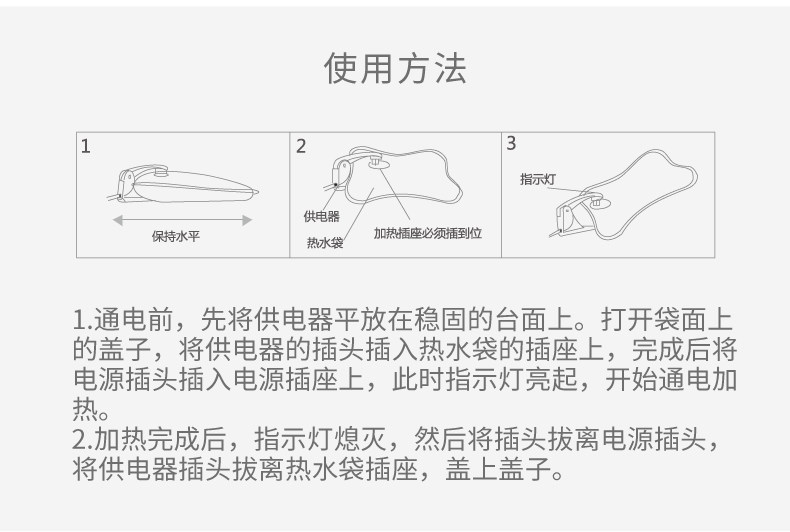 使用方法

1

保持水平

2

供电器

热水袋

加热插座必须插到位

3

指示灯

1.通电前，先将供电器平放在稳固的台面上。打开袋面上的盖子，将供电器的插头插入热水袋的插座上，完成后将电源插头插入电源插座上，此时指示灯亮起，开始通电加热。
2.加热完成后，指示灯熄灭，然后将插头拔离电源插头，将供电器插头拔离热水袋插座，盖上盖子。