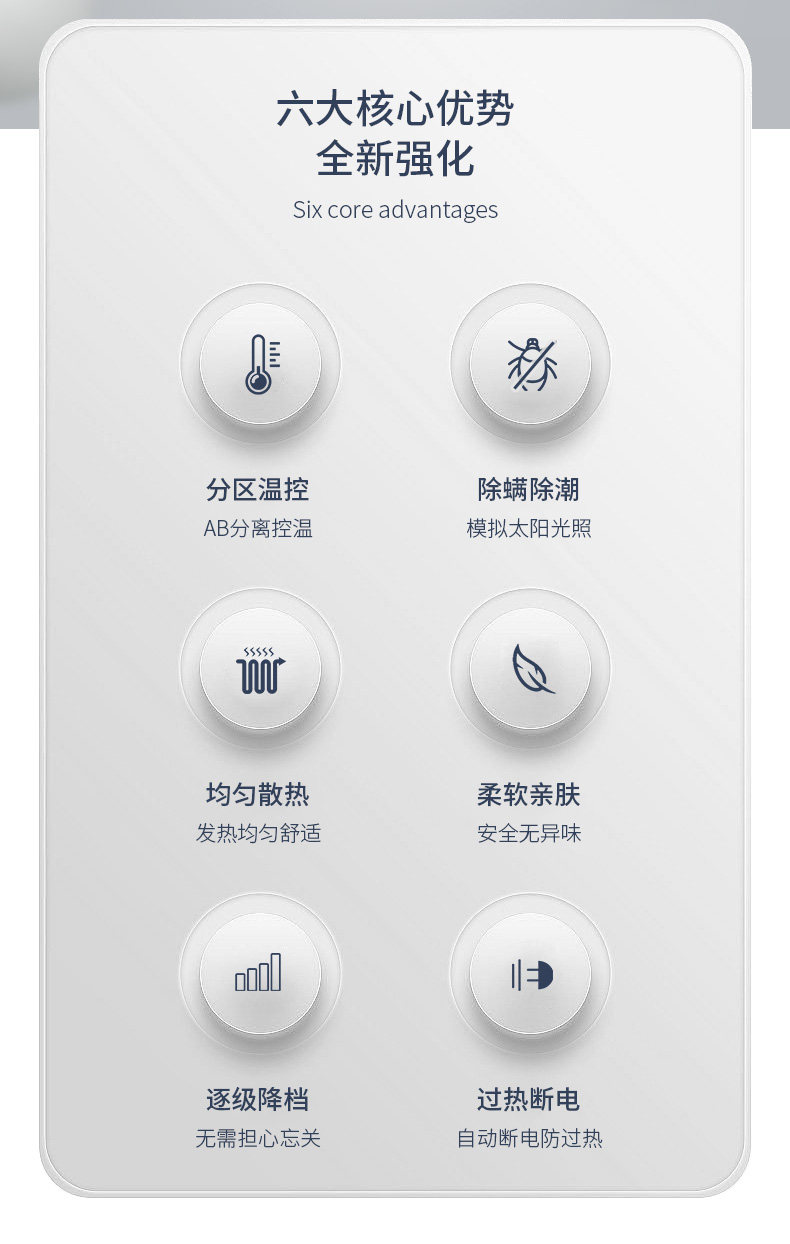 六大核心优势
全新强化
Six core advantages

分区温控
AB分离控温

除螨除潮
模拟太阳光照

均匀散热
发热均匀舒适

柔软亲肤
安全无异味

逐级降档
无需担心忘关

过热断电
自动断电防过热