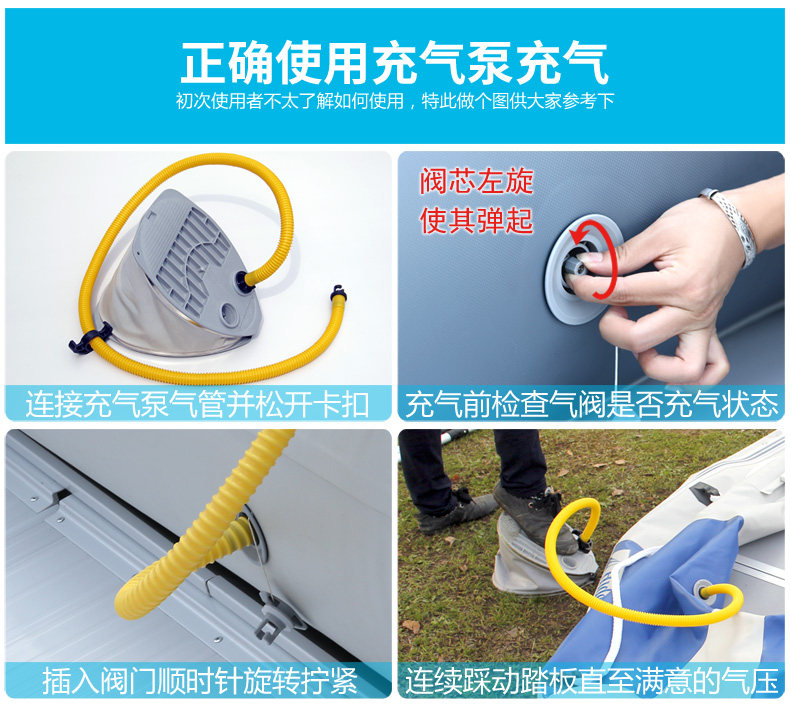 正确使用充气泵充气
初次使用者不太了解如何使用，特此做个图供大家参考下

连接充气泵气管并松开卡扣

阀芯左旋
使其弹起

充气前检查气阀是否充气状态

插入阀门顺时针旋转拧紧

连续踩动踏板直至满意的气压