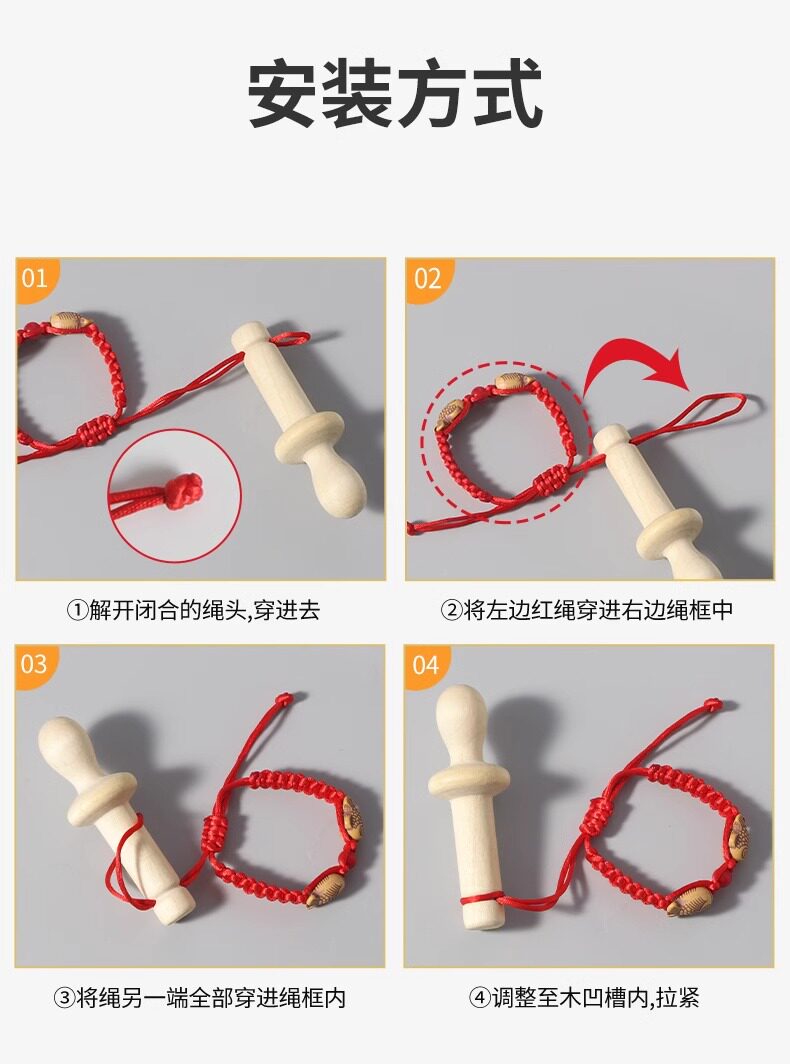 安装方式

01

①解开闭合的绳头,穿进去

02

②将左边红绳穿进右边绳框中

03

③将绳另一端全部穿进绳框内

04

④调整至木凹槽内,拉紧