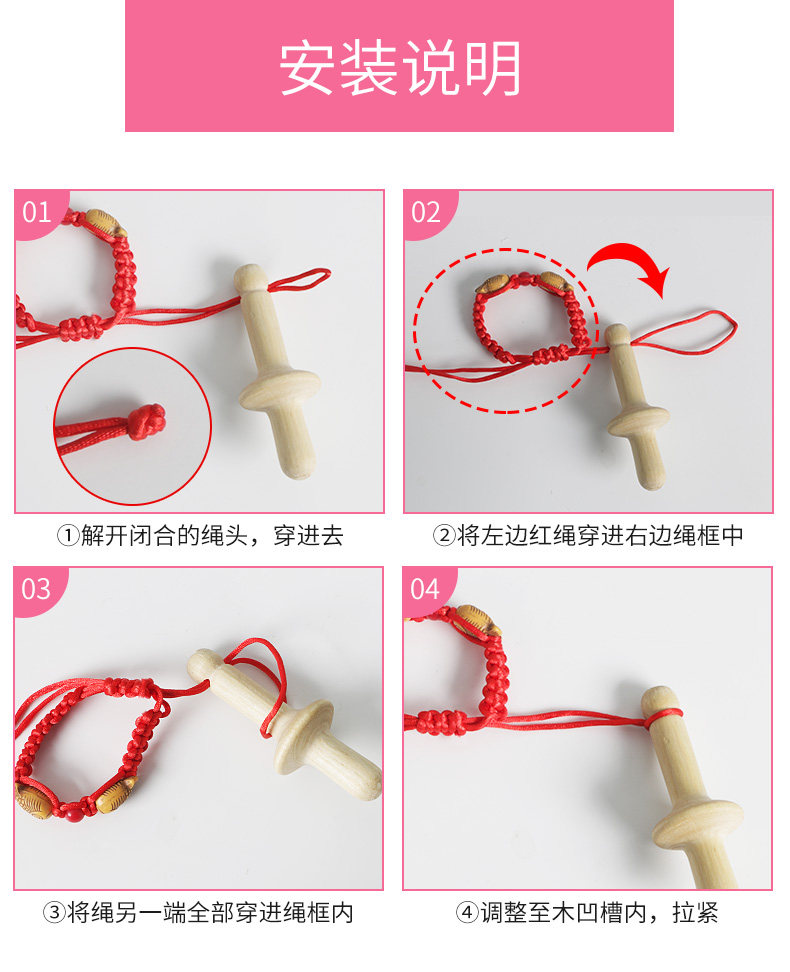 安装说明

01

①解开闭合的绳头，穿进去

02

②将左边红绳穿进右边绳框中

03

③将绳另一端全部穿进绳框内

04

④调整至木凹槽内，拉紧