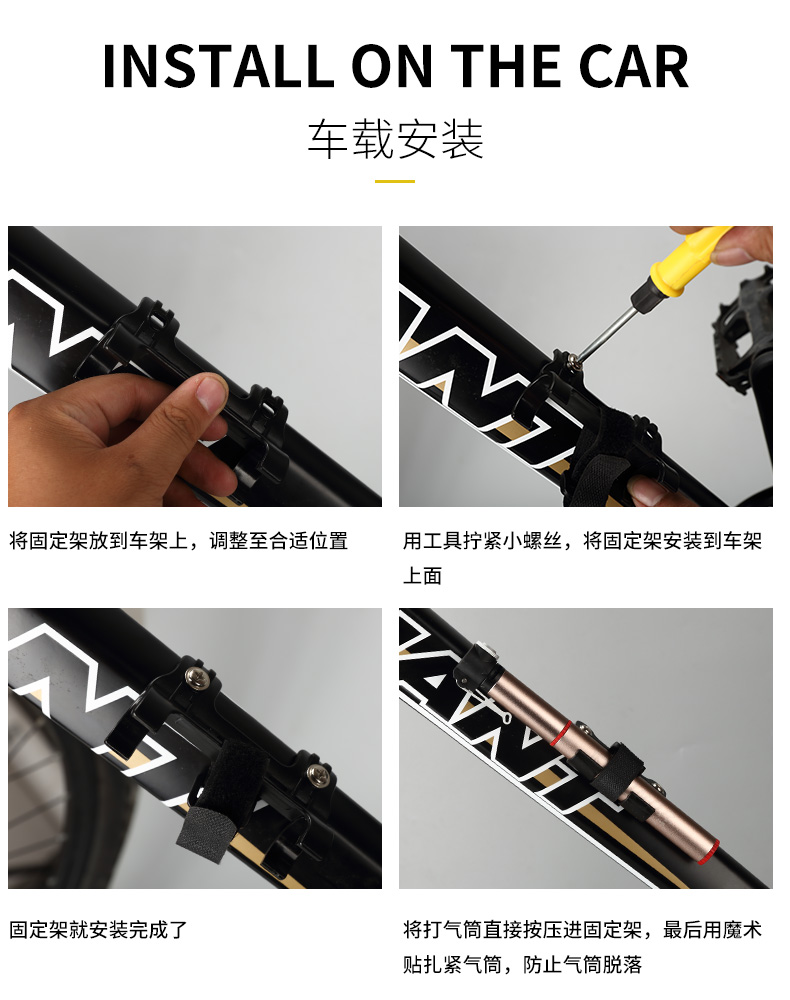 INSTALL ON THE CAR

车载安装

将固定架放到车架上，调整至合适位置

用工具拧紧小螺丝，将固定架安装到车架上面

固定架就安装完成了

将打气筒直接按压进固定架，最后用魔术贴扎紧气筒，防止气筒脱落