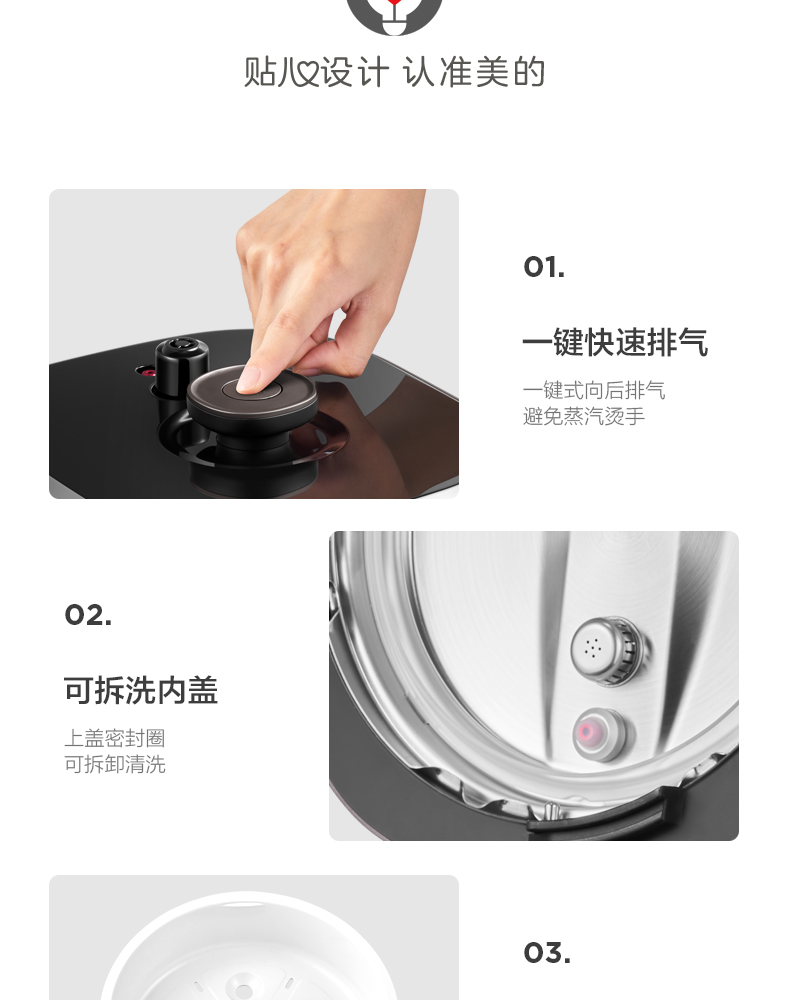 贴心设计 认准美的

01.

一键快速排气

一键式向后排气
避免蒸汽烫手

02.

可拆洗内盖

上盖密封圈
可拆卸清洗

03.