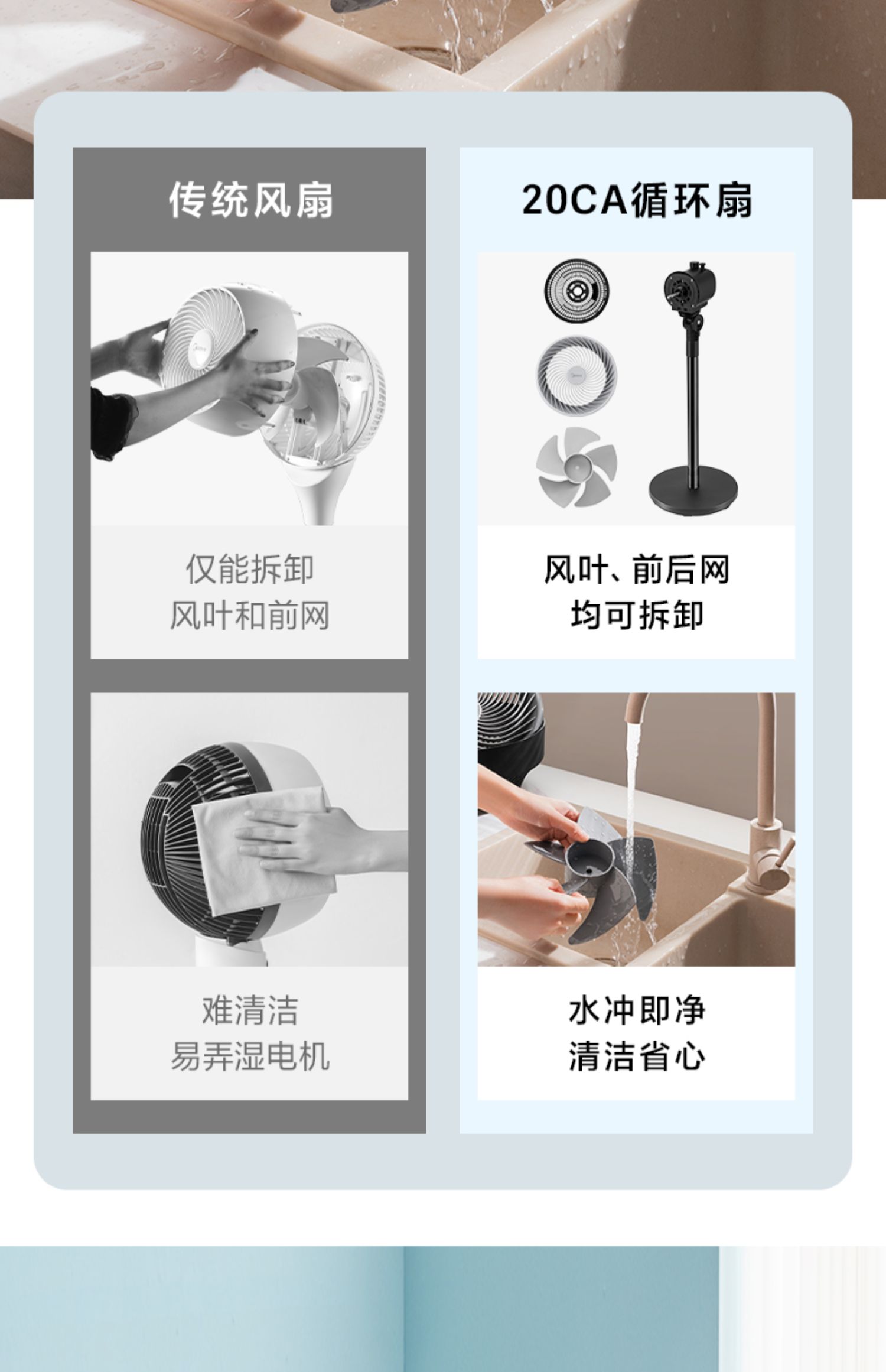 传统风扇

仅能拆卸
风叶和前网

难清洁
易弄湿电机

20CA循环扇

风叶、前后网
均可拆卸

水冲即净
清洁省心