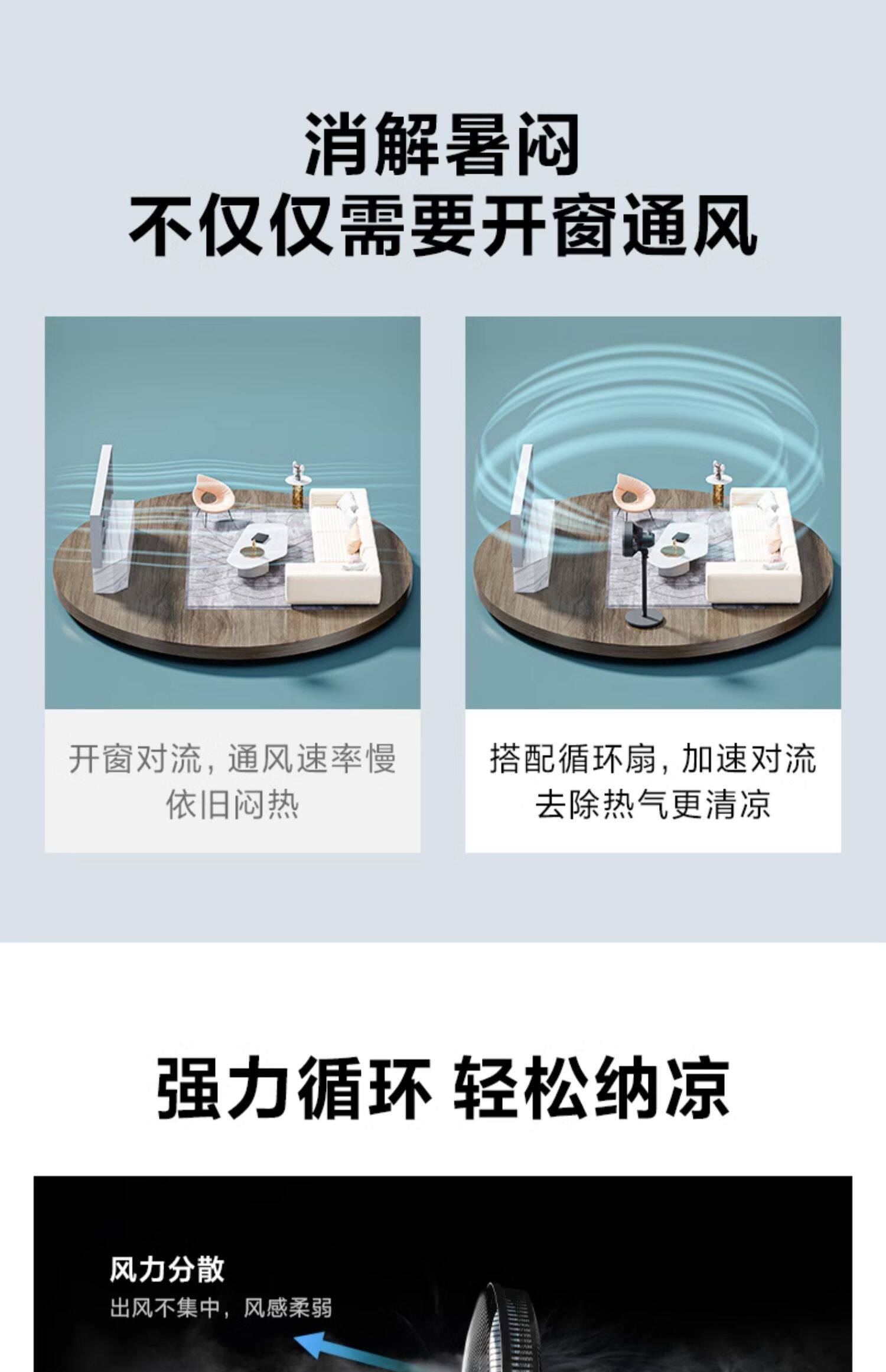 消解暑闷
不仅仅需要开窗通风

开窗对流，通风速率慢
依旧闷热

搭配循环扇，加速对流
去除热气更清凉

强力循环 轻松纳凉

风力分散
出风不集中，风感柔弱