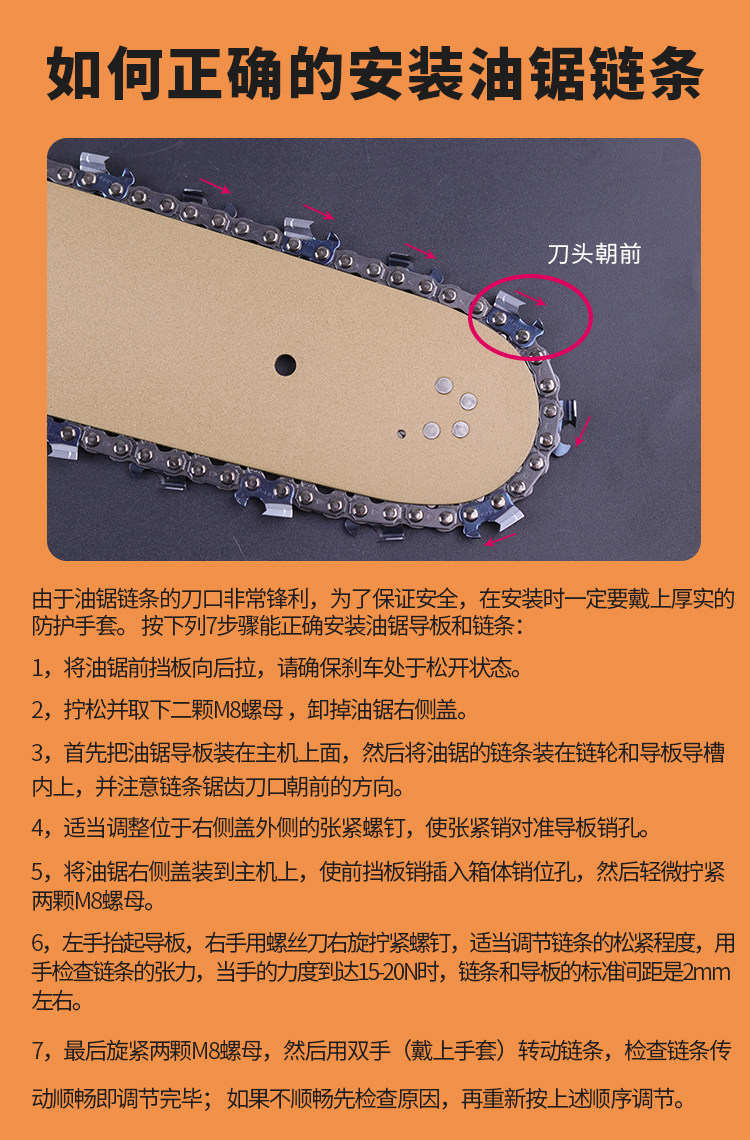 如何正确的安装油锯链条

刀头朝前

由于油锯链条的刀口非常锋利，为了保证安全，在安装时一定要戴上厚实的防护手套。按下列7步骤能正确安装油锯导板和链条：

1，将油锯前挡板向后拉，请确保刹车处于松开状态。

2，拧松并取下二颗M8螺母，卸掉油锯右侧盖。

3，首先把油锯导板装在主机上面，然后将油锯的链条装在链轮和导板导槽内上，并注意链条锯齿刀口朝前的方向。

4，适当调整位于右侧盖外侧的张紧螺钉，使张紧销对准导板销孔。

5，将油锯右侧盖装到主机上，使前挡板销插入箱体销位孔，然后轻微拧紧两颗M8螺母。

6，左手抬起导板，右手用螺丝刀右旋拧紧螺钉，适当调节链条的松紧程度，用手检查链条的张力，当手的力度到达15-20N时，链条和导板的标准间距是2mm左右。

7，最后旋紧两颗M8螺母，然后用双手（戴上手套）转动链条，检查链条传动顺畅即调节完毕；如果不顺畅先检查原因，再重新按上述顺序调节。