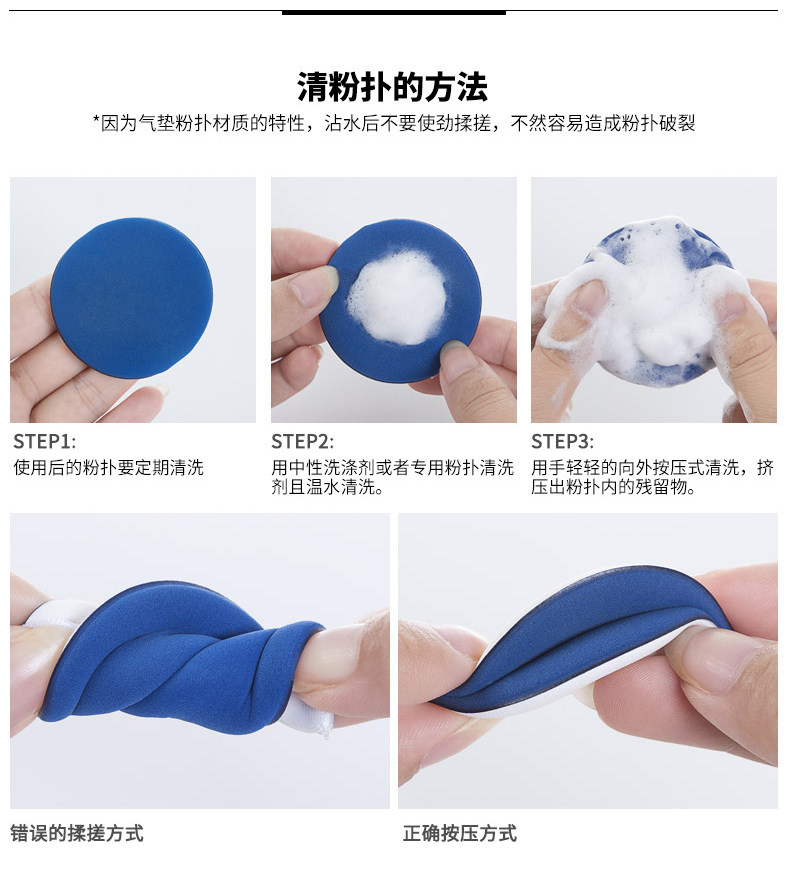 清粉扑的方法

*因为气垫粉扑材质的特性，沾水后不要使劲揉搓，不然容易造成粉扑破裂

STEP1:
使用后的粉扑要定期清洗

STEP2:
用中性洗涤剂或者专用粉扑清洗剂且温水清洗。

STEP3:
用手轻轻的向外按压式清洗，挤压出粉扑内的残留物。

错误的揉搓方式

正确按压方式