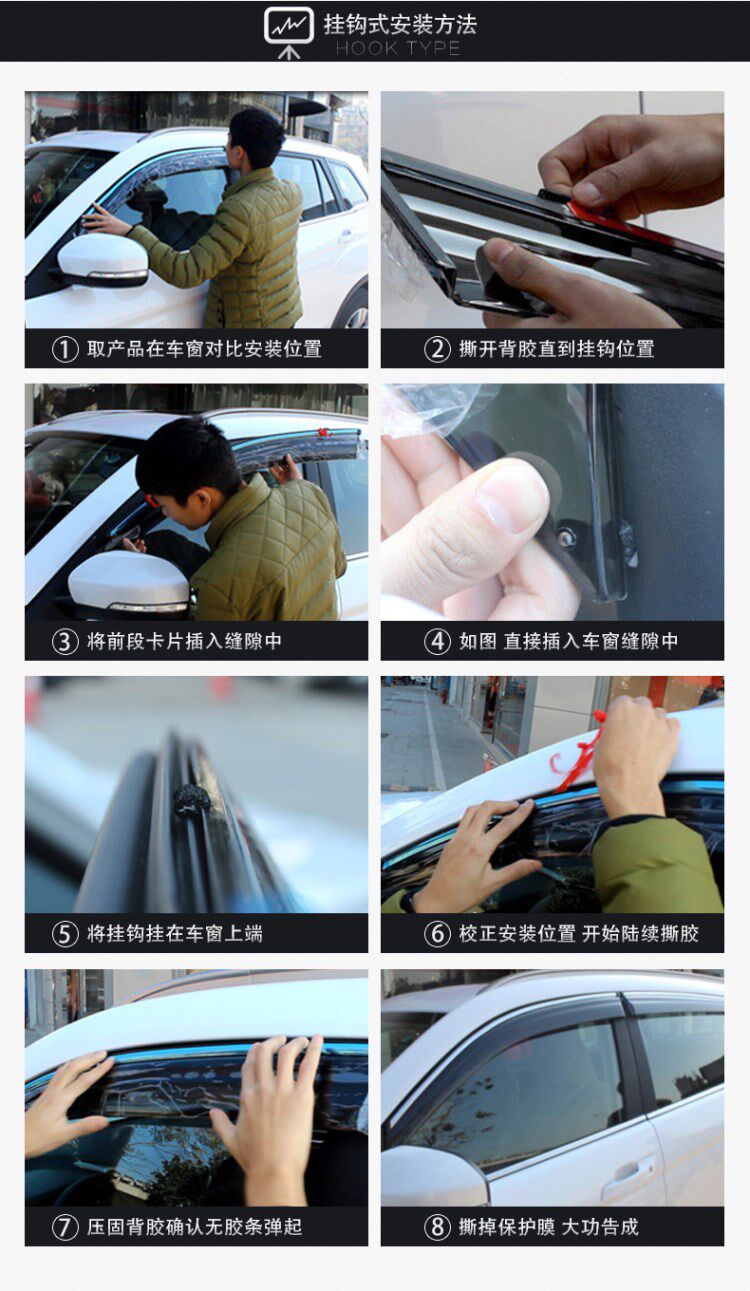 挂钩式安装方法
HOOK TYPE

① 取产品在车窗对比安装位置

② 撕开背胶直到挂钩位置

③ 将前段卡片插入缝隙中

④ 如图 直接插入车窗缝隙中

⑤ 将挂钩挂在车窗上端

⑥ 校正安装位置 开始陆续撕胶

⑦ 压固背胶确认无胶条弹起

⑧ 撕掉保护膜 大功告成