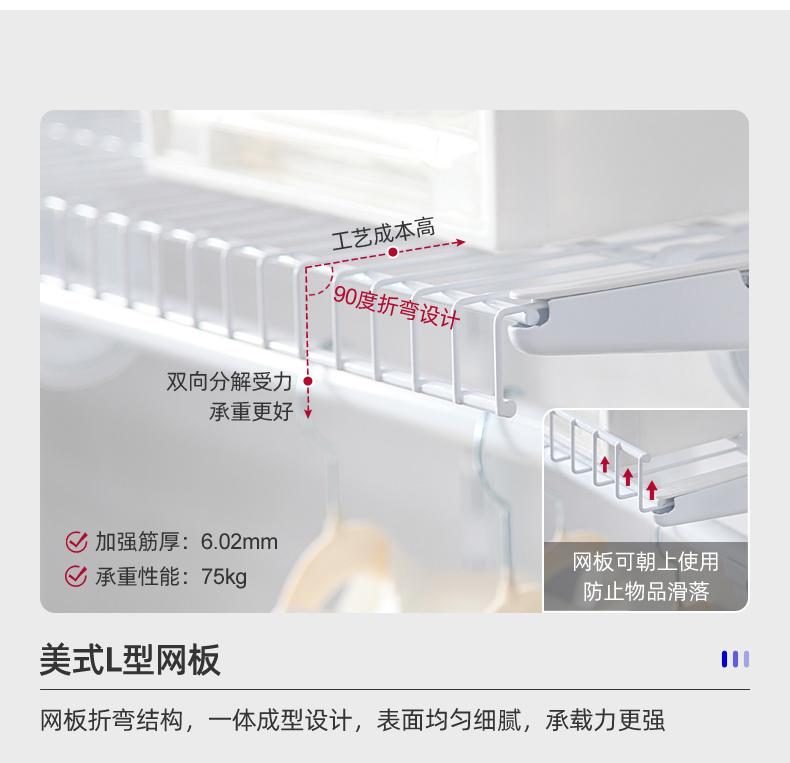 工艺成本高

90度折弯设计

双向分解受力
承重更好

加强筋厚：6.02mm
承重性能：75kg

网板可朝上使用
防止物品滑落

美式L型网板

网板折弯结构，一体成型设计，表面均匀细腻，承载力更强