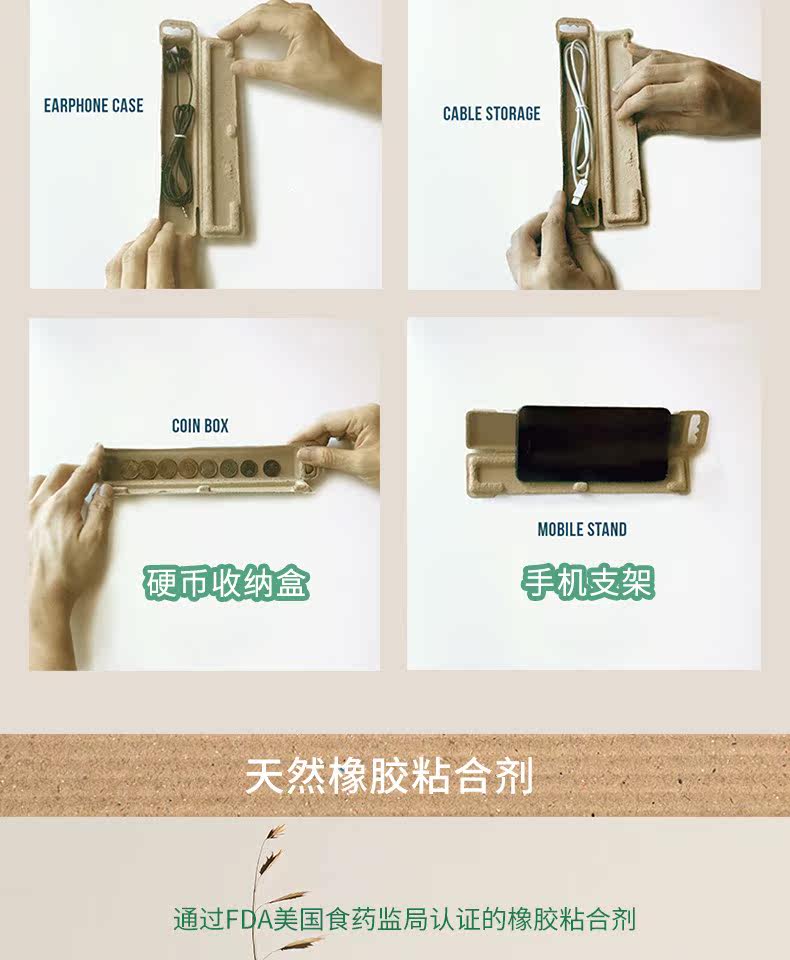 EARPHONE CASE

CABLE STORAGE

COIN BOX

硬币收纳盒

MOBILE STAND

手机支架

天然橡胶粘合剂

通过FDA美国食药监局认证的橡胶粘合剂