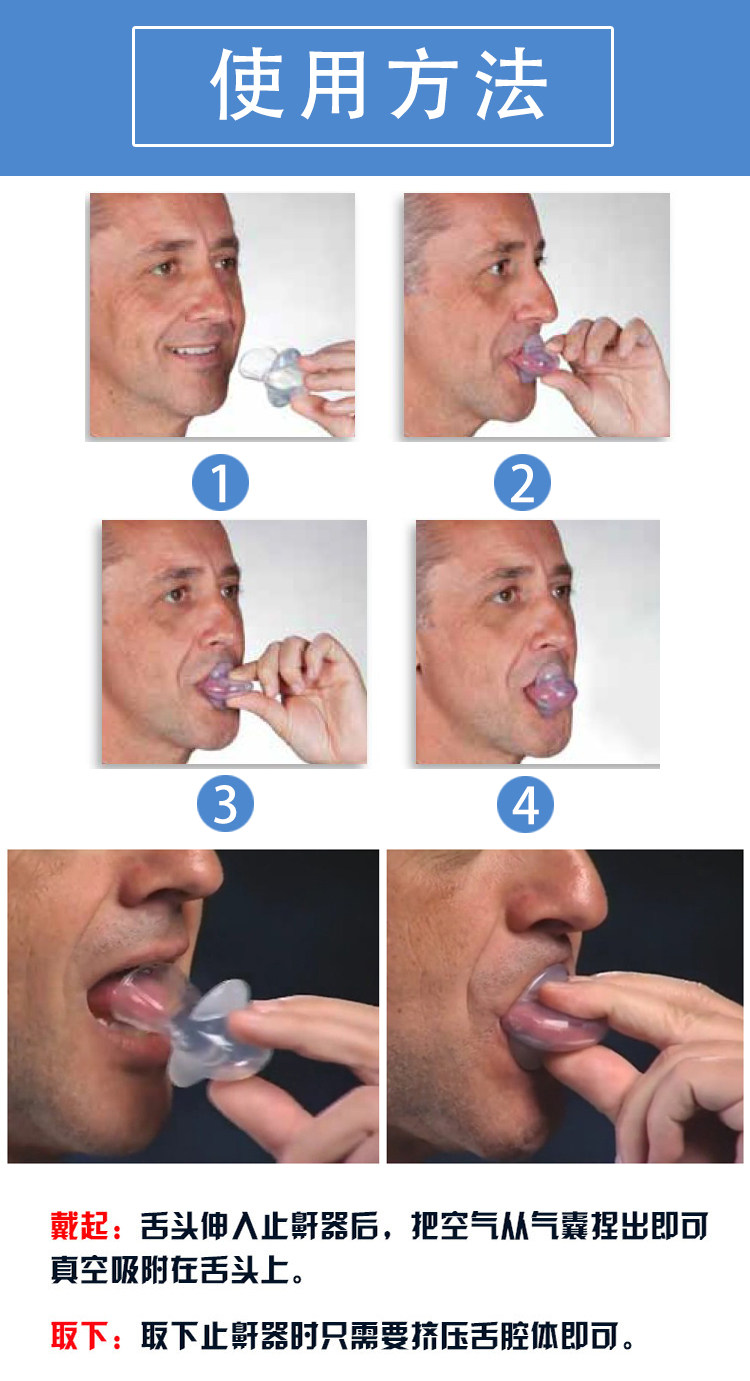 使用方法

1

2

3

4

戴起：舌头伸入止鼾器后，把空气从气囊捏出即可真空吸附在舌头上。

取下：取下止鼾器时只需要挤压舌腔体即可。