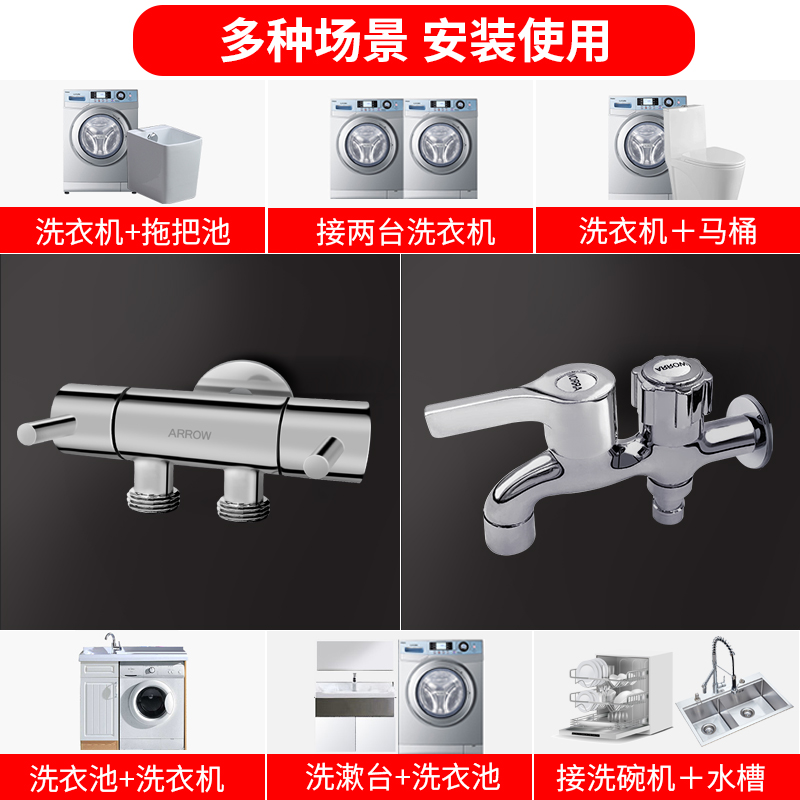 多种场景 安装使用

洗衣机+拖把池

接两台洗衣机

洗衣机＋马桶

ARROW

ARROW

ARROW

洗衣池+洗衣机

洗漱台+洗衣池

接洗碗机＋水槽