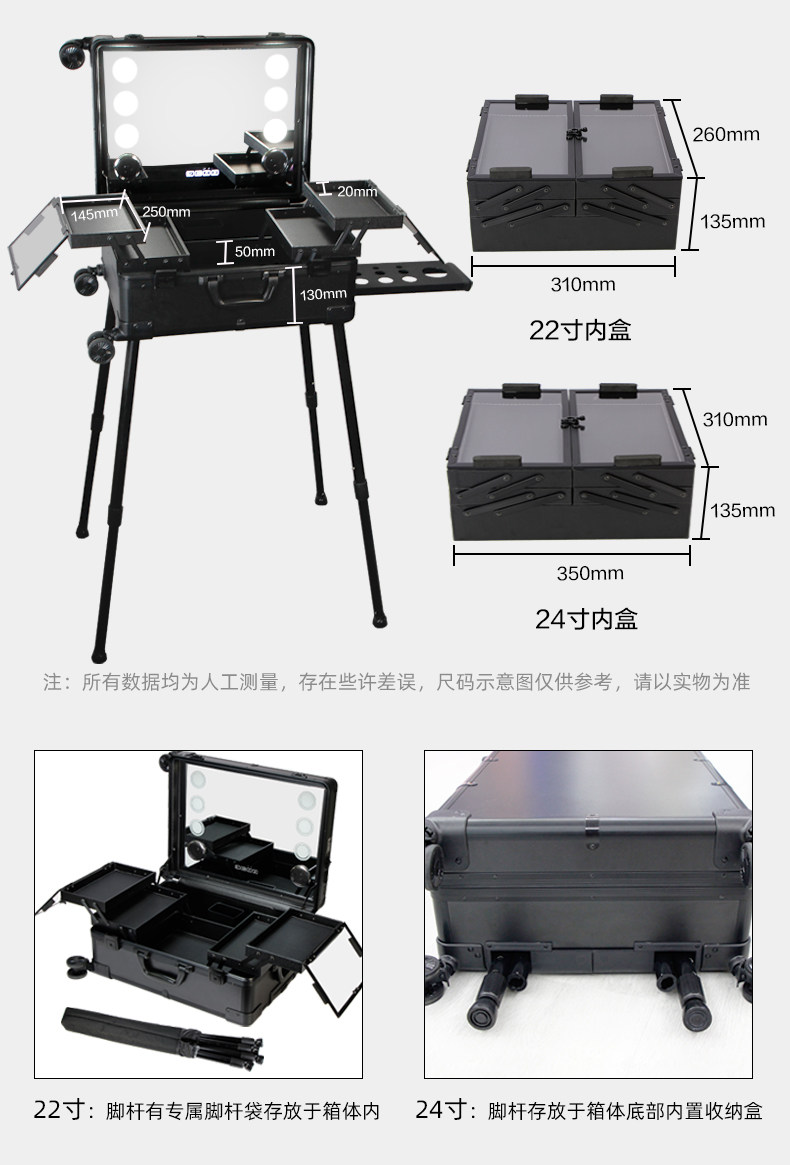 145mm
250mm
20mm
50mm
130mm

260mm
135mm
310mm
22寸内盒

310mm
135mm
350mm
24寸内盒

注：所有数据均为人工测量，存在些许差误，尺码示意图仅供参考，请以实物为准

22寸：脚杆有专属脚杆袋存放于箱体内

24寸：脚杆存放于箱体底部内置收纳盒