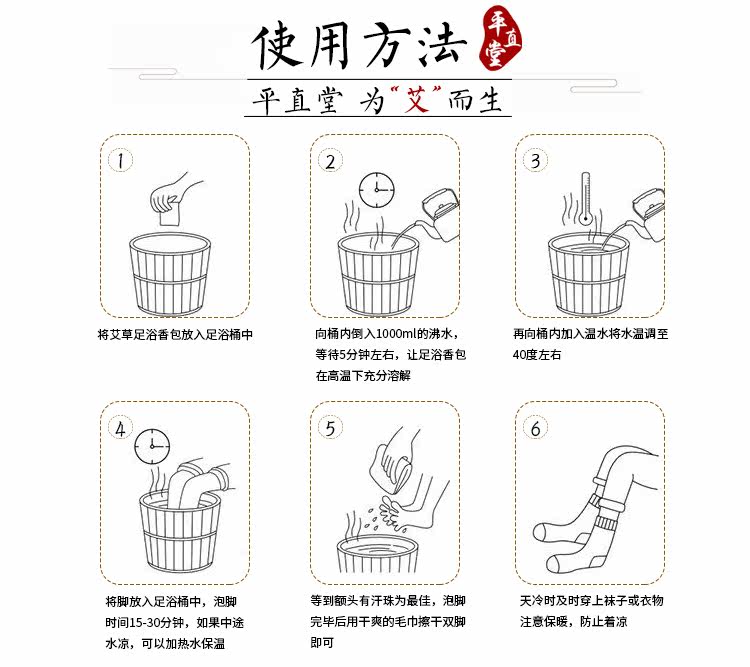 使用方法

平直堂

平直堂 为“艾”而生

1

将艾草足浴香包放入足浴桶中

2

向桶内倒入1000ml的沸水，等待5分钟左右，让足浴香包在高温下充分溶解

3

再向桶内加入温水将水温调至40度左右

4

将脚放入足浴桶中，泡脚时间15-30分钟，如果中途水凉，可以加热水保温

5

等到额头有汗珠为最佳，泡脚完毕后用干爽的毛巾擦干双脚即可

6

天冷时及时穿上袜子或衣物注意保暖，防止着凉