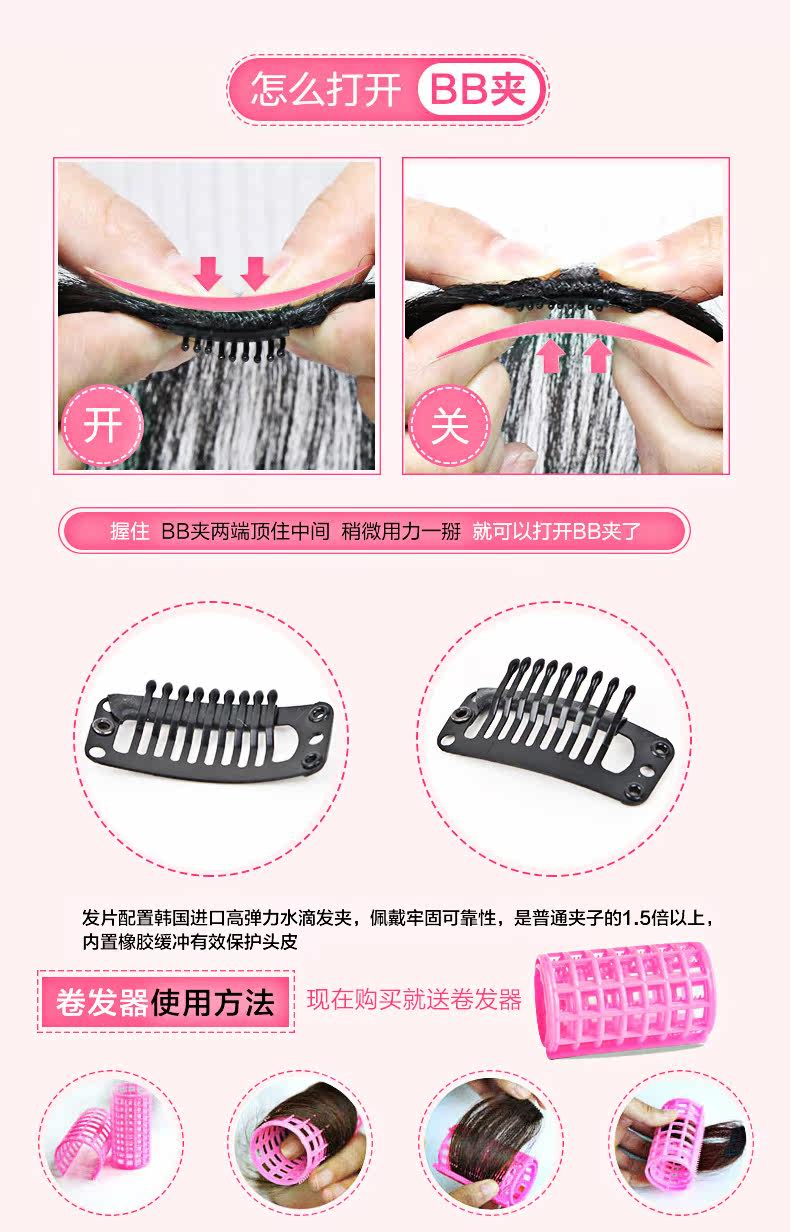 怎么打开 BB夹

开

关

握住 BB夹两端顶住中间 稍微用力一掰 就可以打开BB夹了

发片配置韩国进口高弹力水滴发夹，佩戴牢固可靠性，是普通夹子的1.5倍以上，内置橡胶缓冲有效保护头皮

卷发器使用方法

现在购买就送卷发器