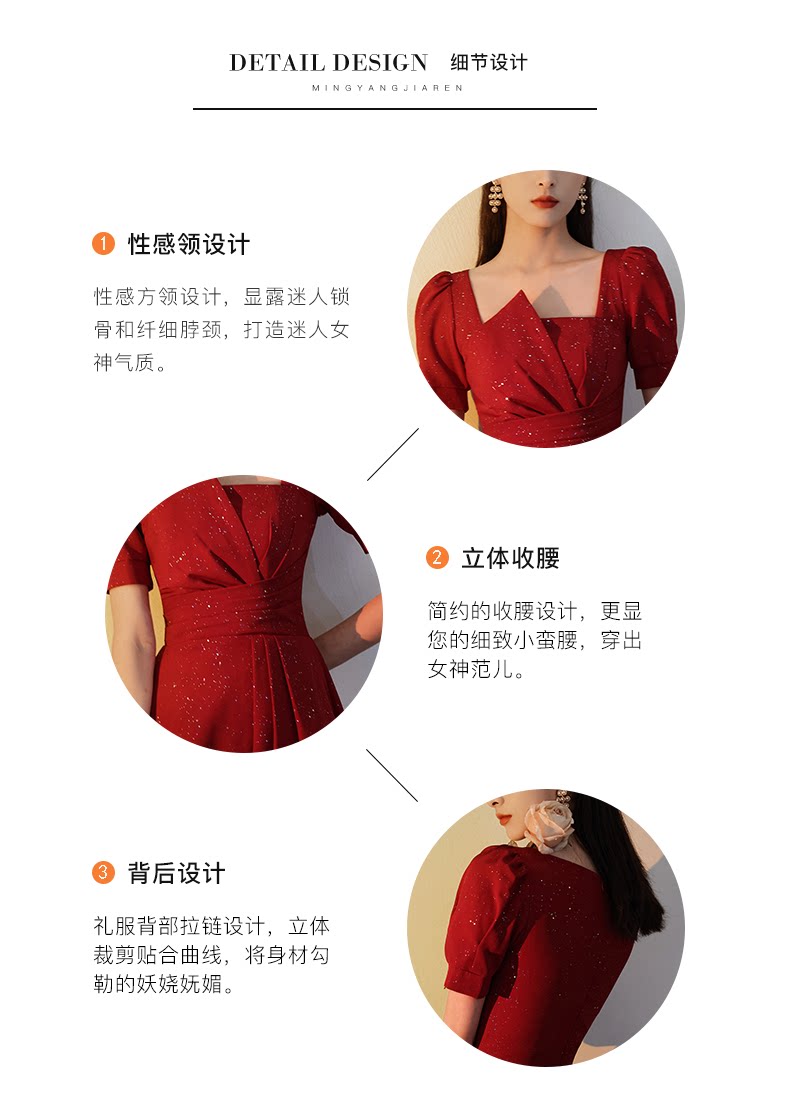 DETAIL DESIGN 细节设计
MINGYANGJIAREN

1 性感领设计

性感方领设计，显露迷人锁骨和纤细脖颈，打造迷人女神气质。

2 立体收腰

简约的收腰设计，更显您的细致小蛮腰，穿出女神范儿。

3 背后设计

礼服背部拉链设计，立体裁剪贴合曲线，将身材勾勒的妖娆妩媚。