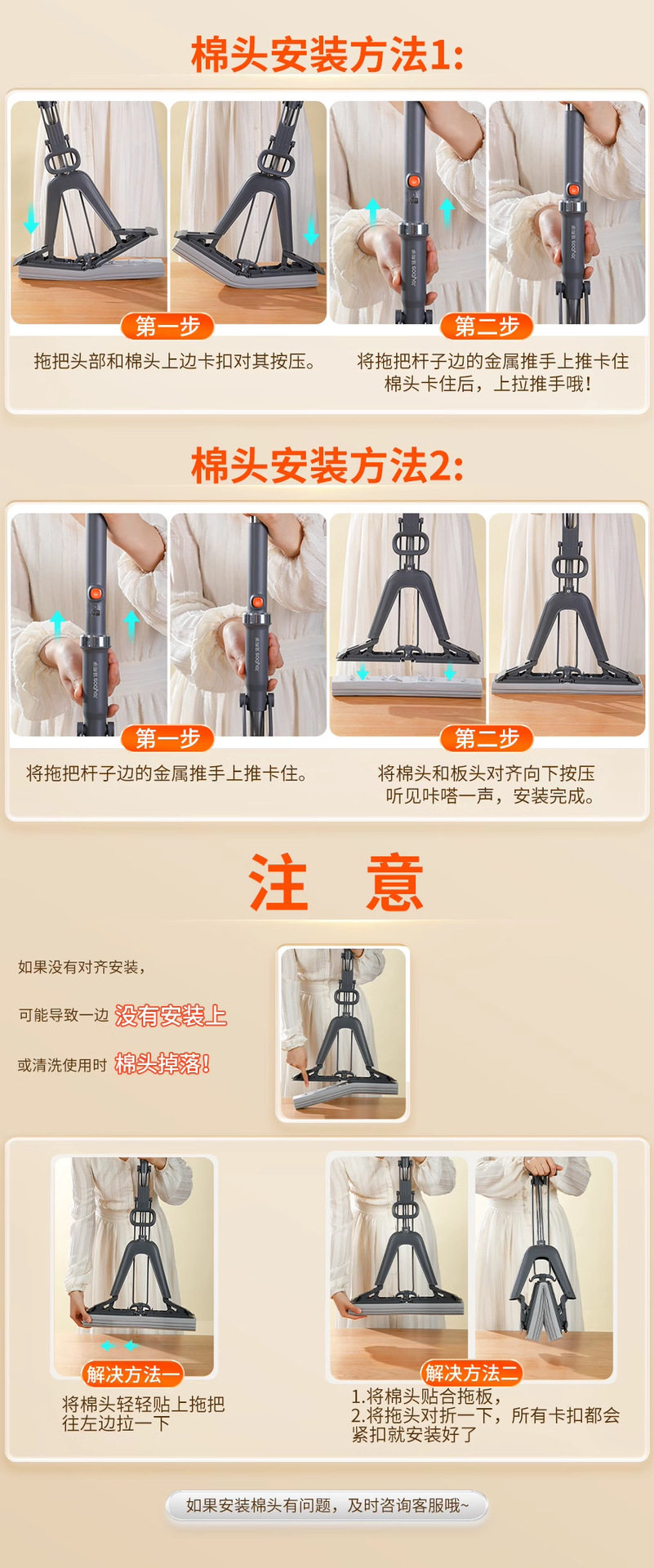 棉头安装方法1:

第一步
拖把头部和棉头上边卡扣对其按压。

第二步
将拖把杆子边的金属推手上推卡住棉头卡住后，上拉推手哦！

棉头安装方法2:

第一步
将拖把杆子边的金属推手上推卡住。

第二步
将棉头和板头对齐向下按压听见咔嗒一声，安装完成。

注 意

如果没有对齐安装，
可能导致一边 没有安装上
或清洗使用时 棉头掉落！

解决方法一
将棉头轻轻贴上拖把往左边拉一下

解决方法二
1.将棉头贴合拖板，
2.将拖头对折一下，所有卡扣都会紧扣就安装好了

如果安装棉头有问题，及时咨询客服哦~