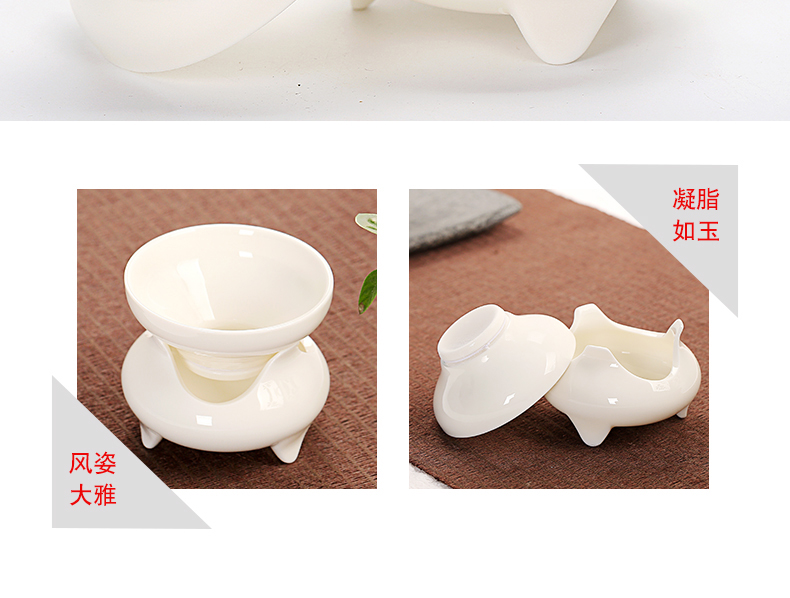 风姿
大雅

凝脂
如玉