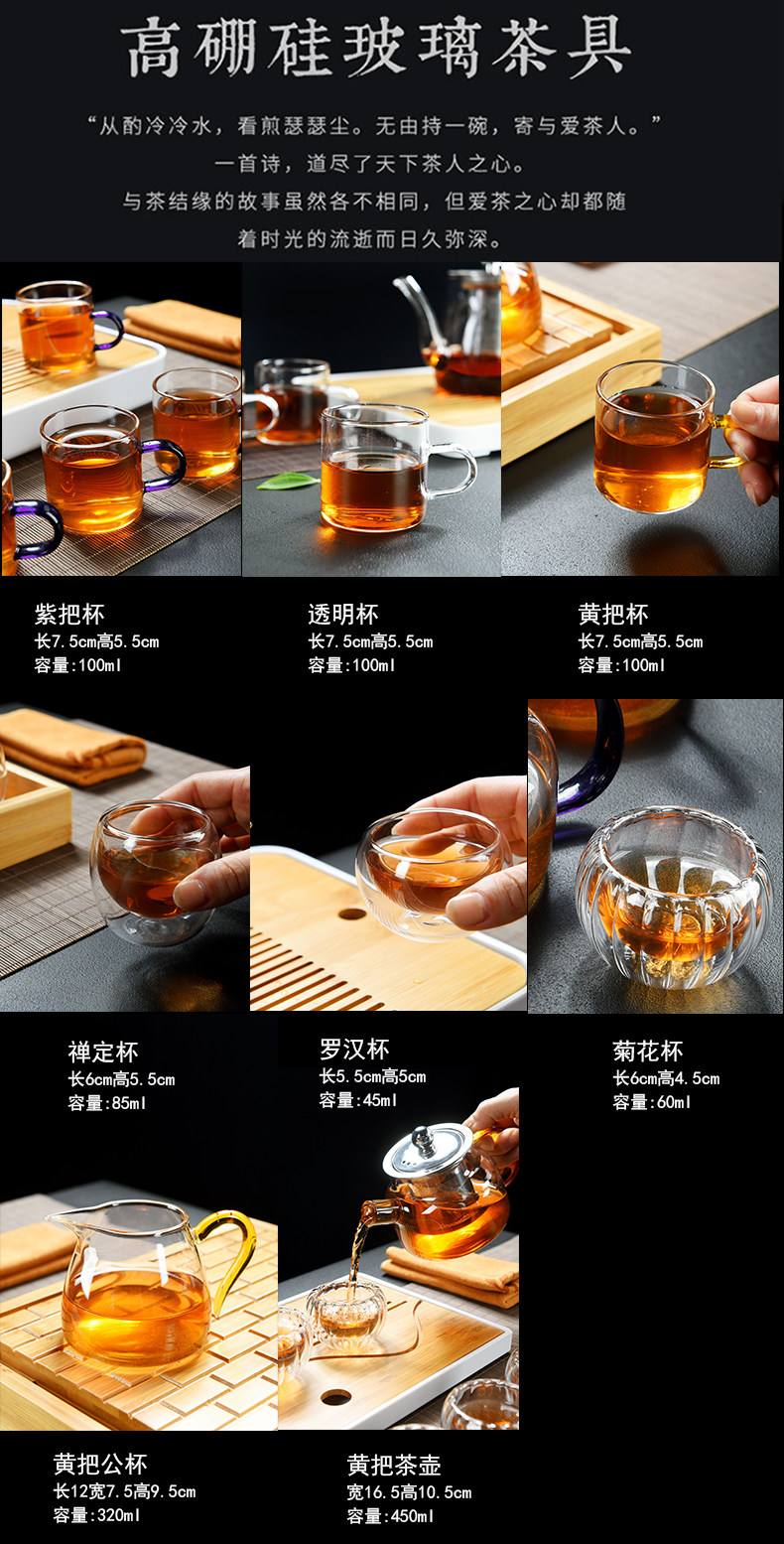 高硼硅玻璃茶具

“从酌冷冷水，看煎瑟瑟尘。无由持一碗，寄与爱茶人。”
一首诗，道尽了天下茶人之心。
与茶结缘的故事虽然各不相同，但爱茶之心却都随着时光的流逝而日久弥深。

紫把杯
长7.5cm高5.5cm
容量:100ml

透明杯
长7.5cm高5.5cm
容量:100ml

黄把杯
长7.5cm高5.5cm
容量:100ml

禅定杯
长6cm高5.5cm
容量:85ml

罗汉杯
长5.5cm高5cm
容量:45ml

菊花杯
长6cm高4.5cm
容量:60ml

黄把公杯
长12宽7.5高9.5cm
容量:320ml

黄把茶壶
宽16.5高10.5cm
容量:450ml