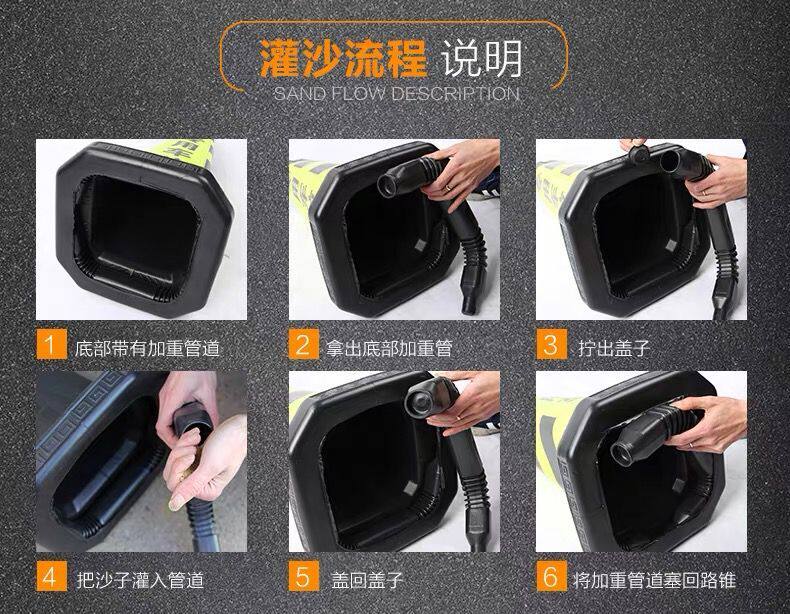 灌沙流程 说明
SAND FLOW DESCRIPTION

1 底部带有加重管道

2 拿出底部加重管

3 拧出盖子

4 把沙子灌入管道

5 盖回盖子

6 将加重管道塞回路锥