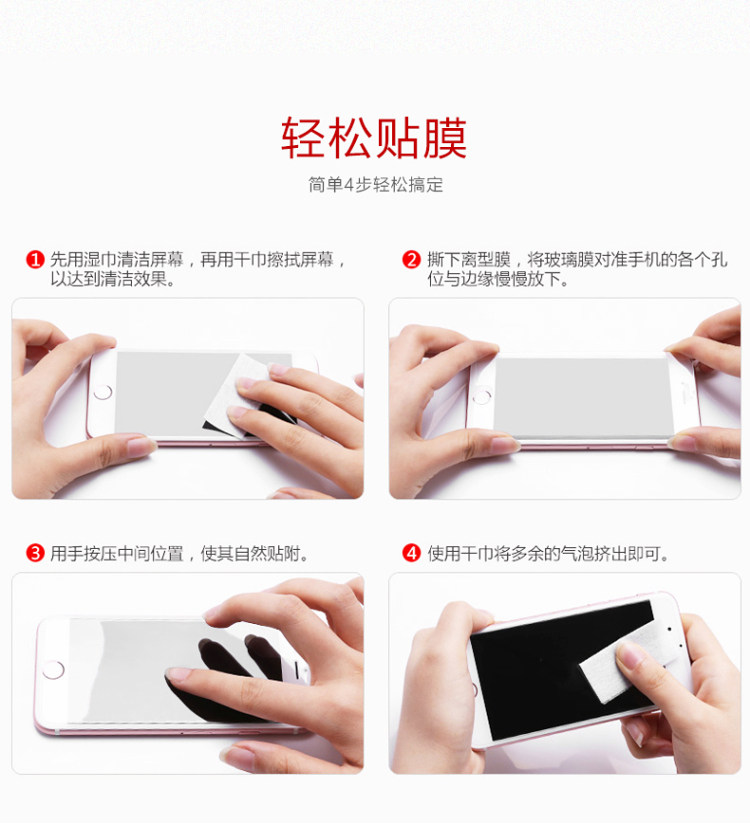 轻松贴膜

简单4步轻松搞定

1 先用湿巾清洁屏幕，再用干巾擦拭屏幕，以达到清洁效果。

2 撕下离型膜，将玻璃膜对准手机的各个孔位与边缘慢慢放下。

3 用手按压中间位置，使其自然贴附。

4 使用干巾将多余的气泡挤出即可。