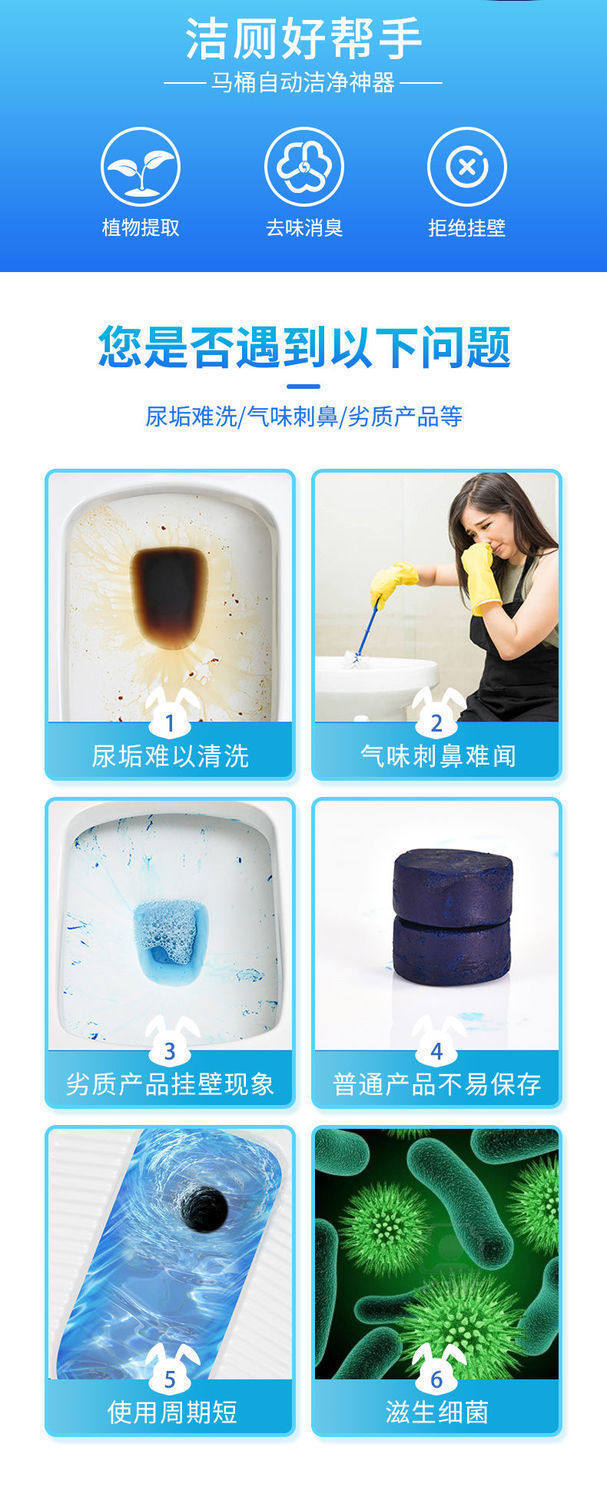 洁厕好帮手

—— 马桶自动洁净神器 ——

植物提取

去味消臭

拒绝挂壁

您是否遇到以下问题

尿垢难洗/气味刺鼻/劣质产品等

1
尿垢难以清洗

2
气味刺鼻难闻

3
劣质产品挂壁现象

4
普通产品不易保存

5
使用周期短

6
滋生细菌