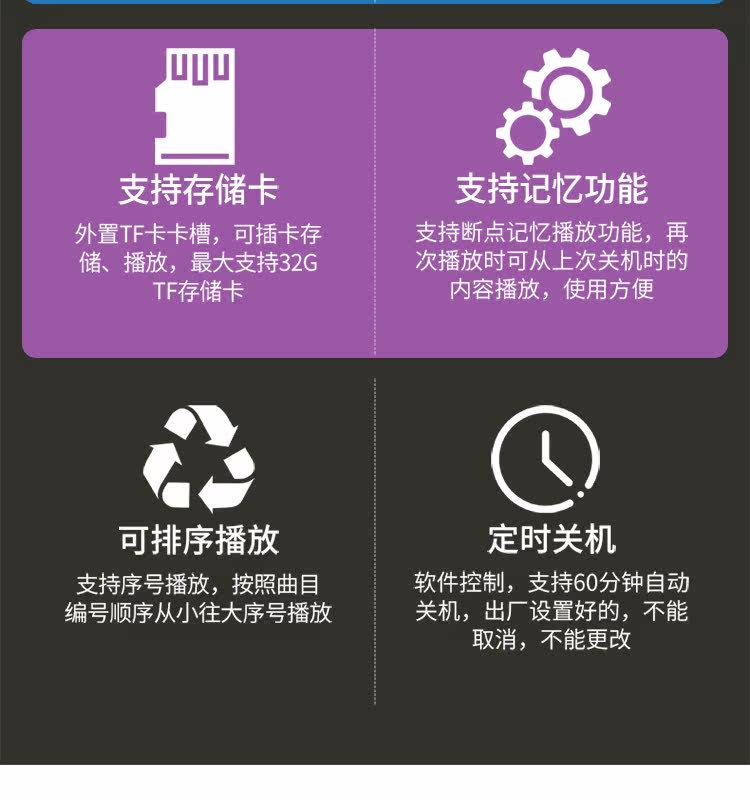 支持存储卡

外置TF卡卡槽，可插卡存储、播放，最大支持32G TF存储卡

支持记忆功能

支持断点记忆播放功能，再次播放时可从上次关机时的内容播放，使用方便

可排序播放

支持序号播放，按照曲目编号顺序从小往大序号播放

定时关机

软件控制，支持60分钟自动关机，出厂设置好的，不能取消，不能更改