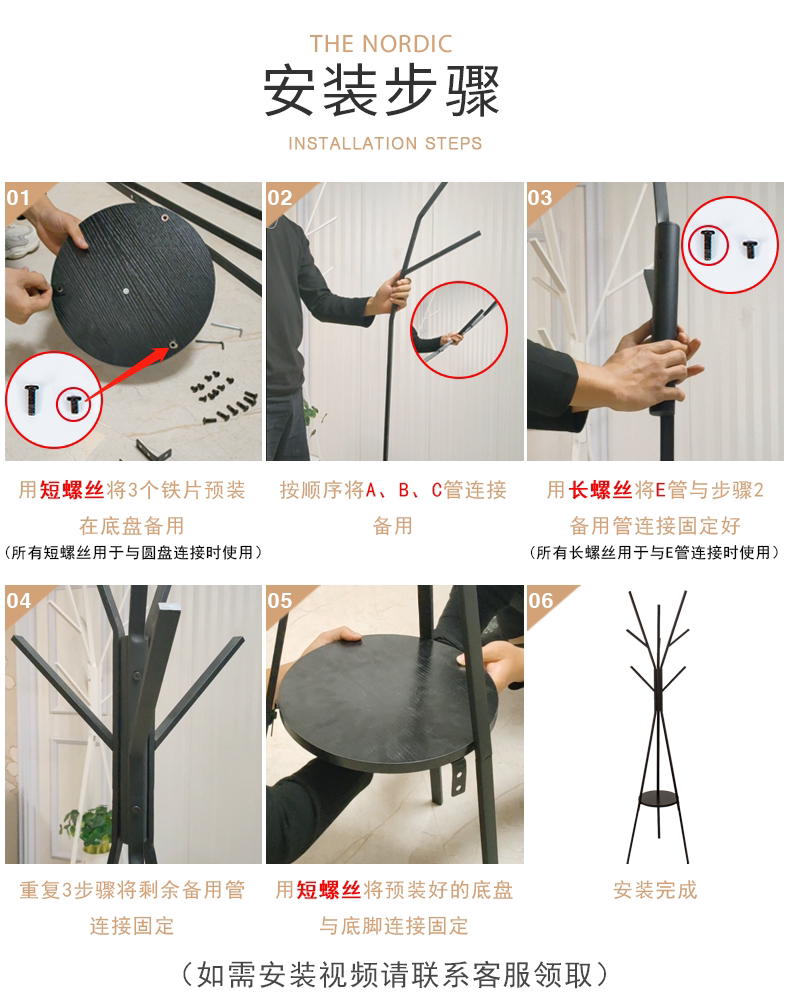 THE NORDIC
安装步骤
INSTALLATION STEPS

01
用短螺丝将3个铁片预装在底盘备用
(所有短螺丝用于与圆盘连接时使用)

02
按顺序将A、B、C管连接备用

03
用长螺丝将E管与步骤2备用管连接固定好
(所有长螺丝用于与E管连接时使用)

04
重复3步骤将剩余备用管连接固定

05
用短螺丝将预装好的底盘与底脚连接固定

06
安装完成

(如需安装视频请联系客服领取)