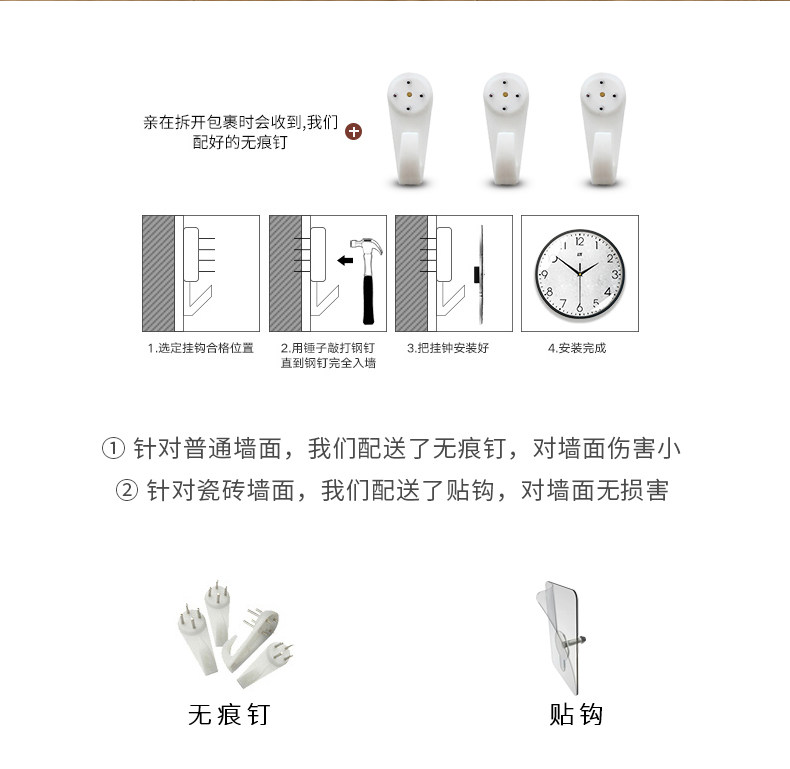 亲在拆开包裹时会收到,我们配好的无痕钉

12
1
2
3
4
5
6
7
8
9
10
11

1.选定挂钩合格位置

2.用锤子敲打钢钉直到钢钉完全入墙

3.把挂钟安装好

4.安装完成

① 针对普通墙面，我们配送了无痕钉，对墙面伤害小

② 针对瓷砖墙面，我们配送了贴钩，对墙面无损害

无痕钉

贴钩