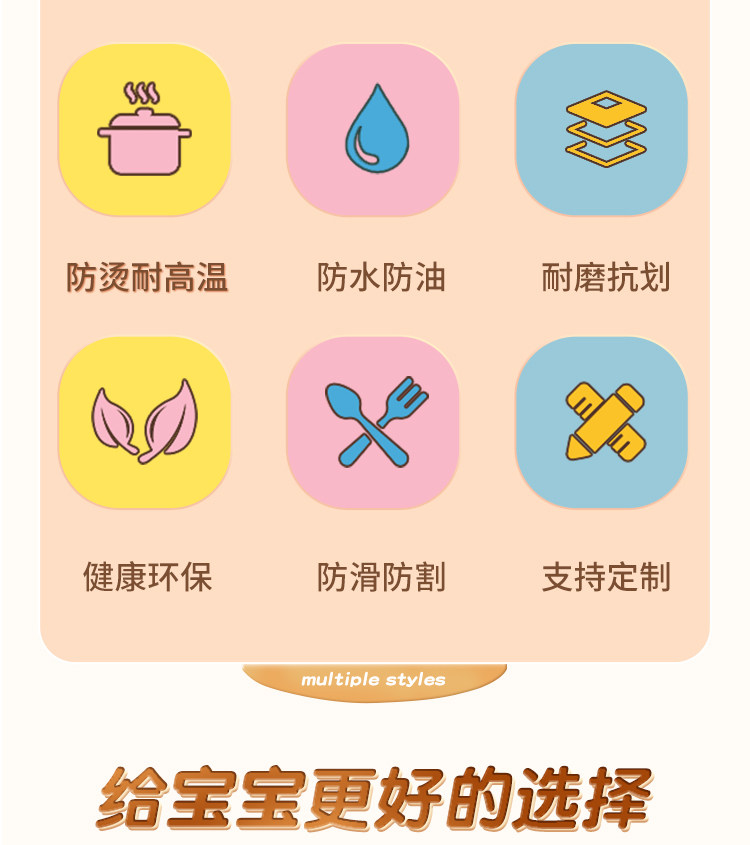 防烫耐高温

防水防油

耐磨抗划

健康环保

防滑防割

支持定制

multiple styles

给宝宝更好的选择