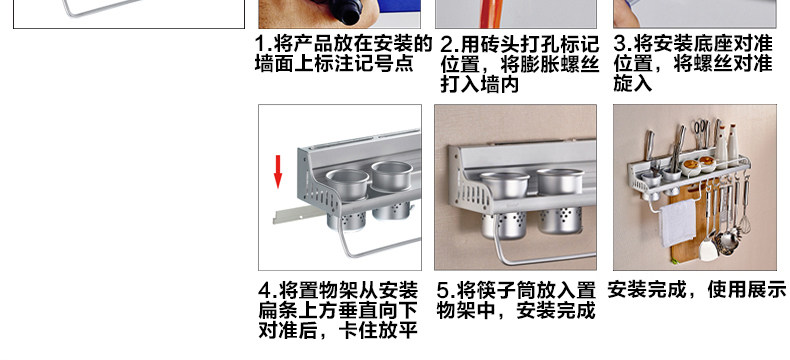 1.将产品放在安装的墙面上标注记号点

2.用砖头打孔标记位置，将膨胀螺丝打入墙内

3.将安装底座对准位置，将螺丝对准旋入

4.将置物架从安装扁条上方垂直向下对准后，卡住放平

5.将筷子筒放入置物架中，安装完成

安装完成，使用展示