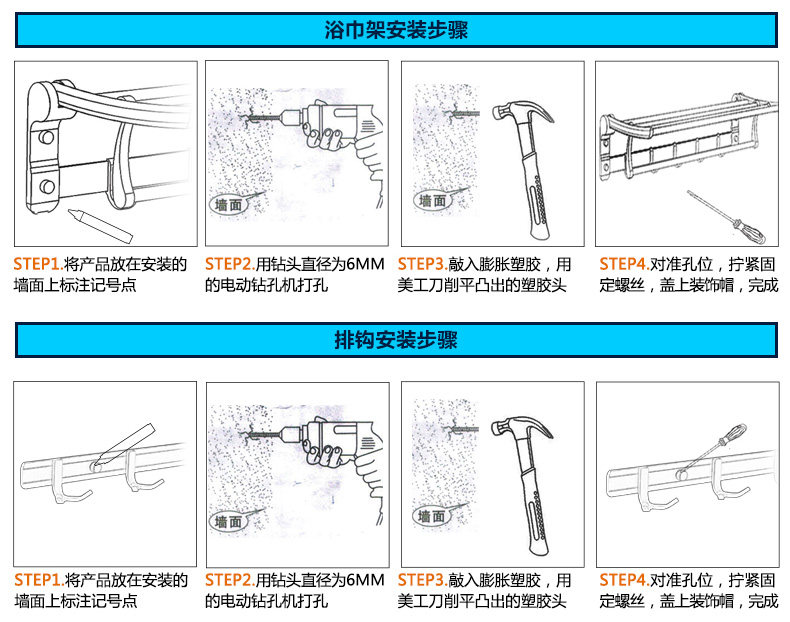 浴巾架安装步骤

墙面

墙面

STEP1.将产品放在安装的墙面上标注记号点

STEP2.用钻头直径为6MM的电动钻孔机打孔

STEP3.敲入膨胀塑胶，用美工刀削平凸出的塑胶头

STEP4.对准孔位，拧紧固定螺丝，盖上装饰帽，完成

排钩安装步骤

墙面

墙面

STEP1.将产品放在安装的墙面上标注记号点

STEP2.用钻头直径为6MM的电动钻孔机打孔

STEP3.敲入膨胀塑胶，用美工刀削平凸出的塑胶头

STEP4.对准孔位，拧紧固定螺丝，盖上装饰帽，完成