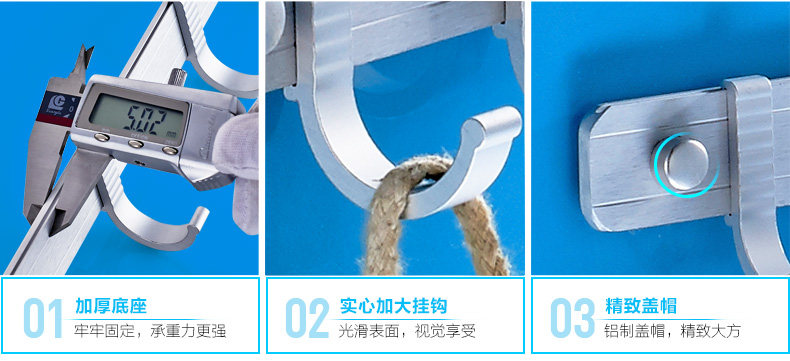 5.02

01 加厚底座
牢牢固定，承重力更强

02 实心加大挂钩
光滑表面，视觉享受

03 精致盖帽
铝制盖帽，精致大方