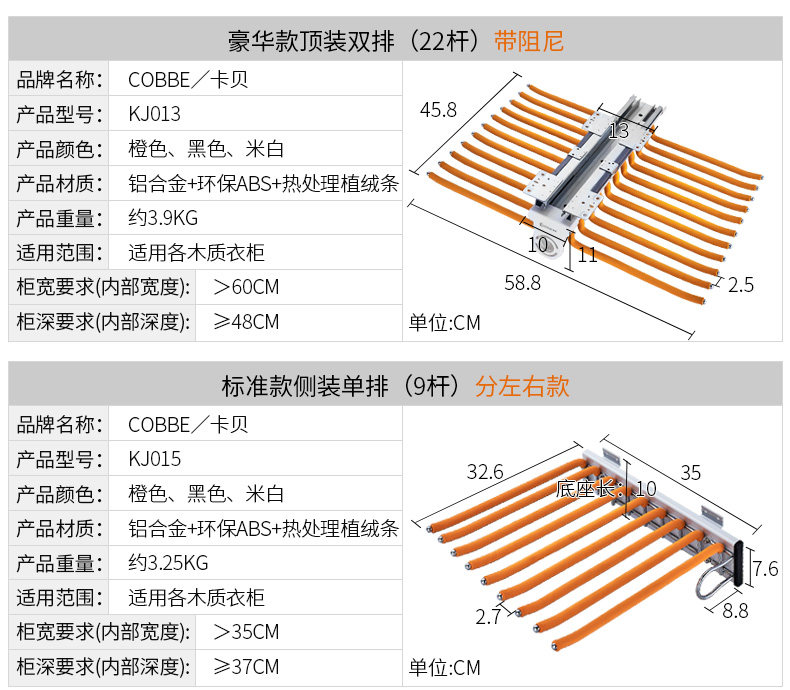 豪华款顶装双排（22杆）带阻尼

| 品牌名称: | COBBE／卡贝 |
|---|---|
| 产品型号: | KJ013 |
| 产品颜色: | 橙色、黑色、米白 |
| 产品材质: | 铝合金+环保ABS+热处理植绒条 |
| 产品重量: | 约3.9KG |
| 适用范围: | 适用各木质衣柜 |
| 柜宽要求(内部宽度): | ＞60CM |
| 柜深要求(内部深度): | ≥48CM |

45.8
13
10
11
58.8
2.5
单位:CM

标准款侧装单排（9杆）分左右款

| 品牌名称: | COBBE／卡贝 |
|---|---|
| 产品型号: | KJ015 |
| 产品颜色: | 橙色、黑色、米白 |
| 产品材质: | 铝合金+环保ABS+热处理植绒条 |
| 产品重量: | 约3.25KG |
| 适用范围: | 适用各木质衣柜 |
| 柜宽要求(内部宽度): | ＞35CM |
| 柜深要求(内部深度): | ≥37CM |

32.6
35
底座长: 10
7.6
2.7
8.8
单位:CM