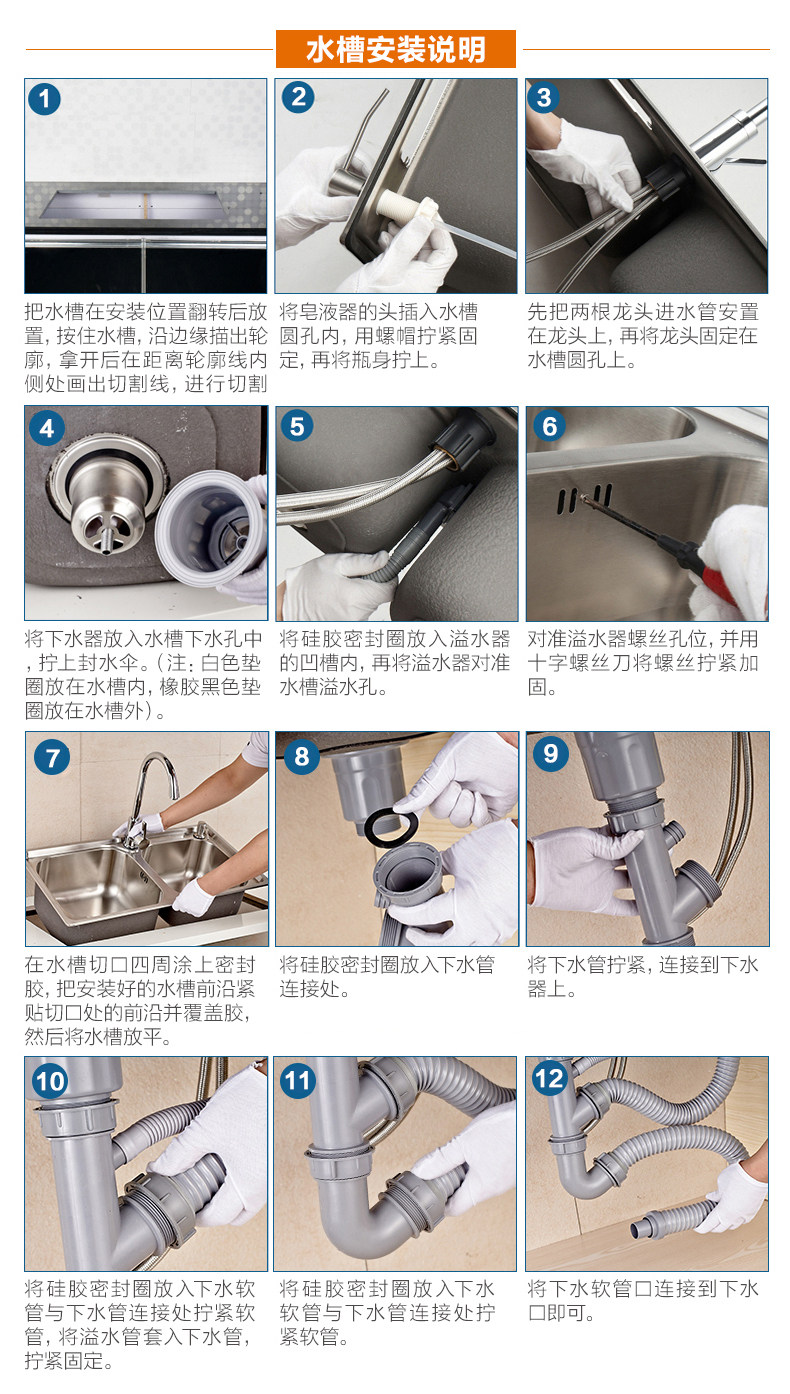 水槽安装说明

1

把水槽在安装位置翻转后放置，按住水槽，沿边缘描出轮廓，拿开后在距离轮廓线内侧处画出切割线，进行切割

2

将皂液器的头插入水槽圆孔内，用螺帽拧紧固定，再将瓶身拧上。

3

先把两根龙头进水管安置在龙头上，再将龙头固定在水槽圆孔上。

4

将下水器放入水槽下水孔中，拧上封水伞。（注：白色垫圈放在水槽内，橡胶黑色垫圈放在水槽外）。

5

将硅胶密封圈放入溢水器的凹槽内，再将溢水器对准水槽溢水孔。

6

对准溢水器螺丝孔位，并用十字螺丝刀将螺丝拧紧加固。

7

在水槽切口四周涂上密封胶，把安装好的水槽前沿紧贴切口处的前沿并覆盖胶，然后将水槽放平。

8

将硅胶密封圈放入下水管连接处。

9

将下水管拧紧，连接到下水器上。

10

将硅胶密封圈放入下水软管与下水管连接处拧紧软管，将溢水管套入下水管，拧紧固定。

11

将硅胶密封圈放入下水软管与下水管连接处拧紧软管。

12

将下水软管口连接到下水口即可。