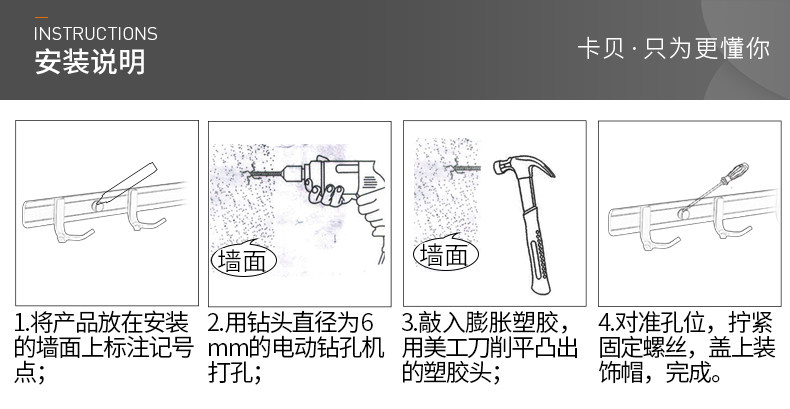 INSTRUCTIONS
安装说明

卡贝 · 只为更懂你

墙面

墙面

1.将产品放在安装的墙面上标注记号点；

2.用钻头直径为6mm的电动钻孔机打孔；

3.敲入膨胀塑胶，用美工刀削平凸出的塑胶头；

4.对准孔位，拧紧固定螺丝，盖上装饰帽，完成。