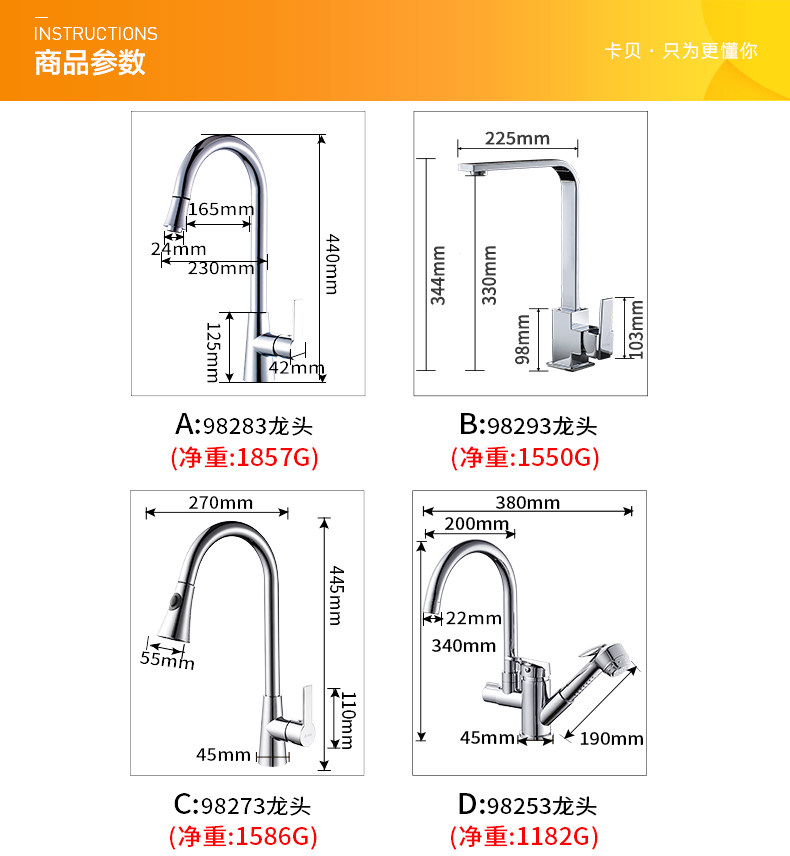 INSTRUCTIONS
商品参数

卡贝 · 只为更懂你

165mm
24mm
230mm
440mm
125mm
42mm

A:98283龙头
(净重:1857G)

225mm
344mm
330mm
98mm
103mm

B:98293龙头
(净重:1550G)

270mm
445mm
55mm
110mm
45mm

C:98273龙头
(净重:1586G)

380mm
200mm
22mm
340mm
45mm
190mm

D:98253龙头
(净重:1182G)