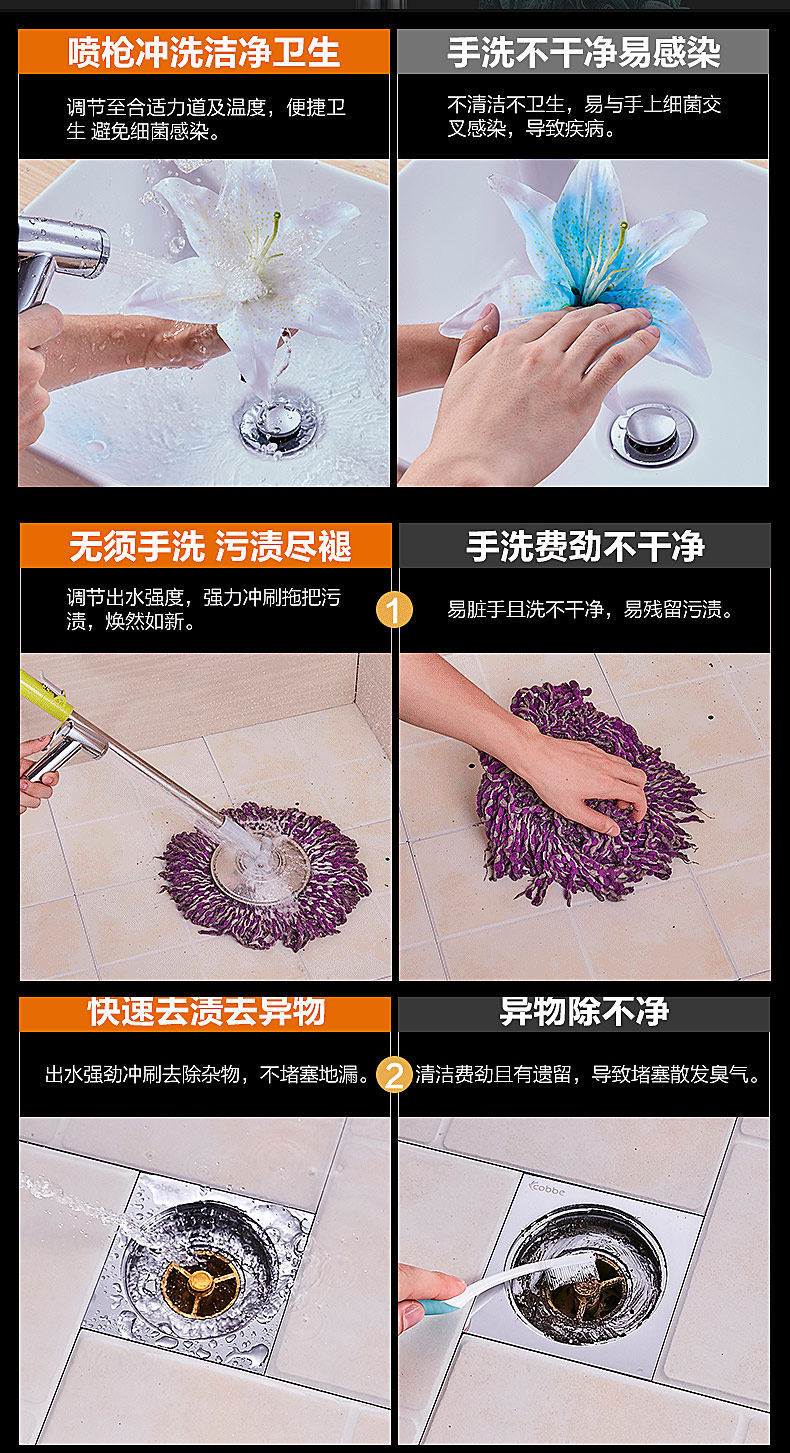 喷枪冲洗洁净卫生

调节至合适力道及温度，便捷卫生 避免细菌感染。

手洗不干净易感染

不清洁不卫生，易与手上细菌交叉感染，导致疾病。

无须手洗 污渍尽褪

调节出水强度，强力冲刷拖把污渍，焕然如新。

1

手洗费劲不干净

易脏手且洗不干净，易残留污渍。

快速去渍去异物

出水强劲冲刷去除杂物，不堵塞地漏。

2

异物除不净

清洁费劲且有遗留，导致堵塞散发臭气。

cobbe